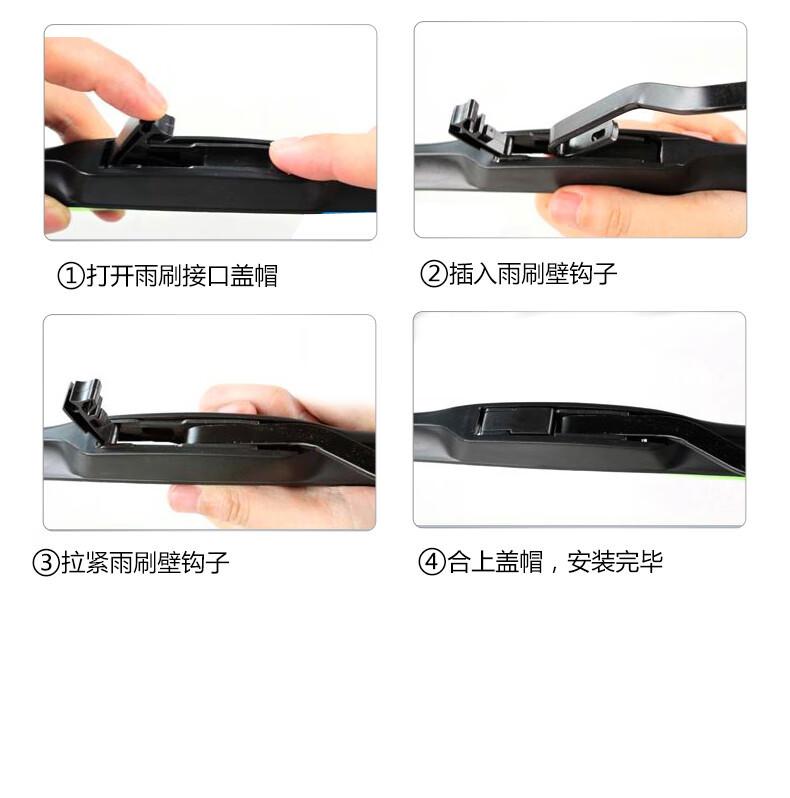 ①打开雨刷接口盖帽

②插入雨刷壁钩子

③拉紧雨刷壁钩子

④合上盖帽，安装完毕