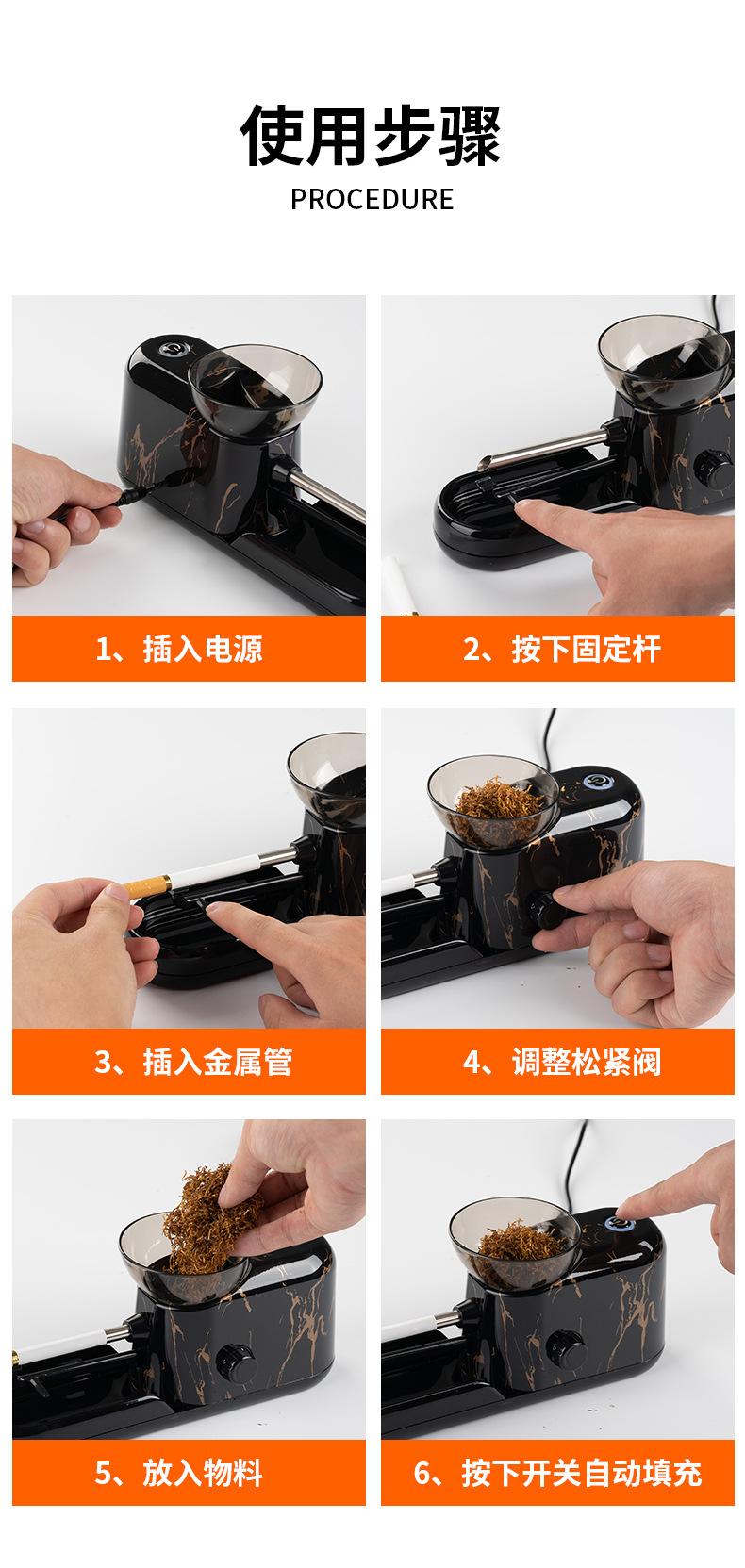 使用步骤
PROCEDURE

1、插入电源

2、按下固定杆

3、插入金属管

4、调整松紧阀

5、放入物料

6、按下开关自动填充