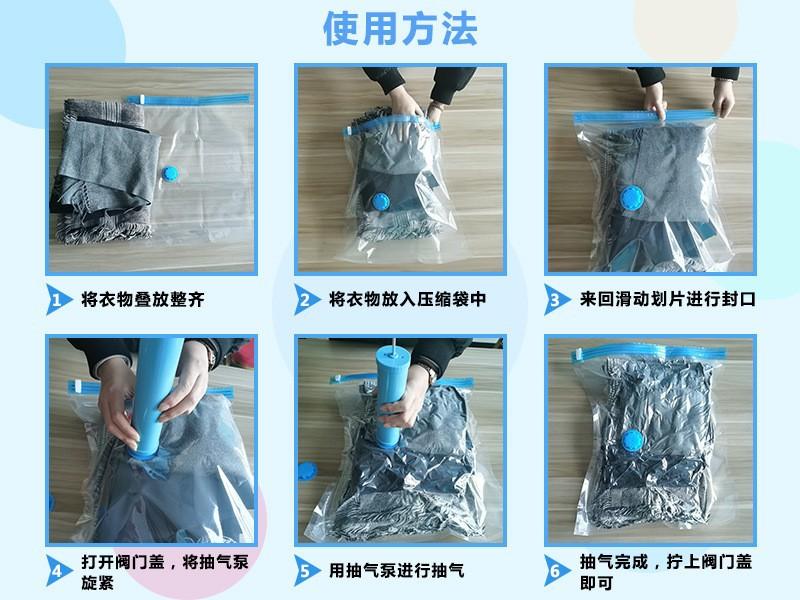 使用方法

1 将衣物叠放整齐

2 将衣物放入压缩袋中

3 来回滑动划片进行封口

4 打开阀门盖，将抽气泵旋紧

5 用抽气泵进行抽气

6 抽气完成，拧上阀门盖即可