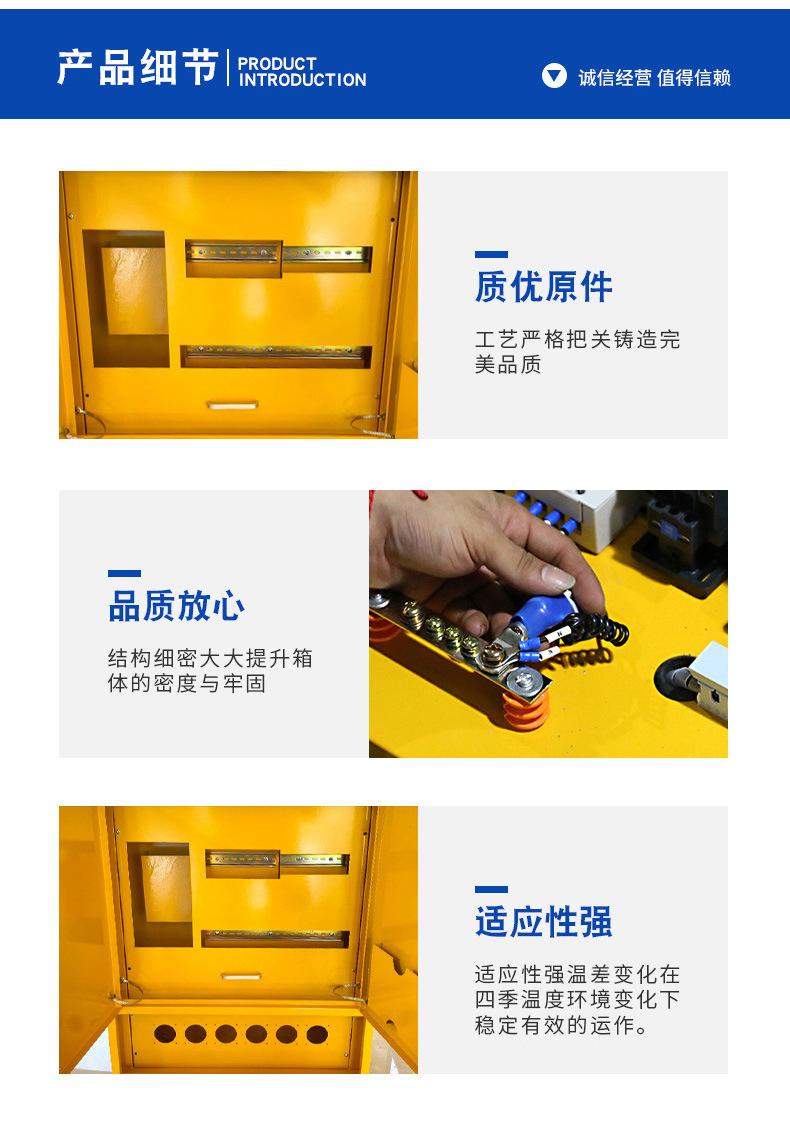 产品细节 PRODUCT INTRODUCTION

诚信经营 值得信赖

质优原件

工艺严格把关铸造完美品质

品质放心

结构细密大大提升箱体的密度与牢固

适应性强

适应性强温差变化在四季温度环境变化下稳定有效的运作。