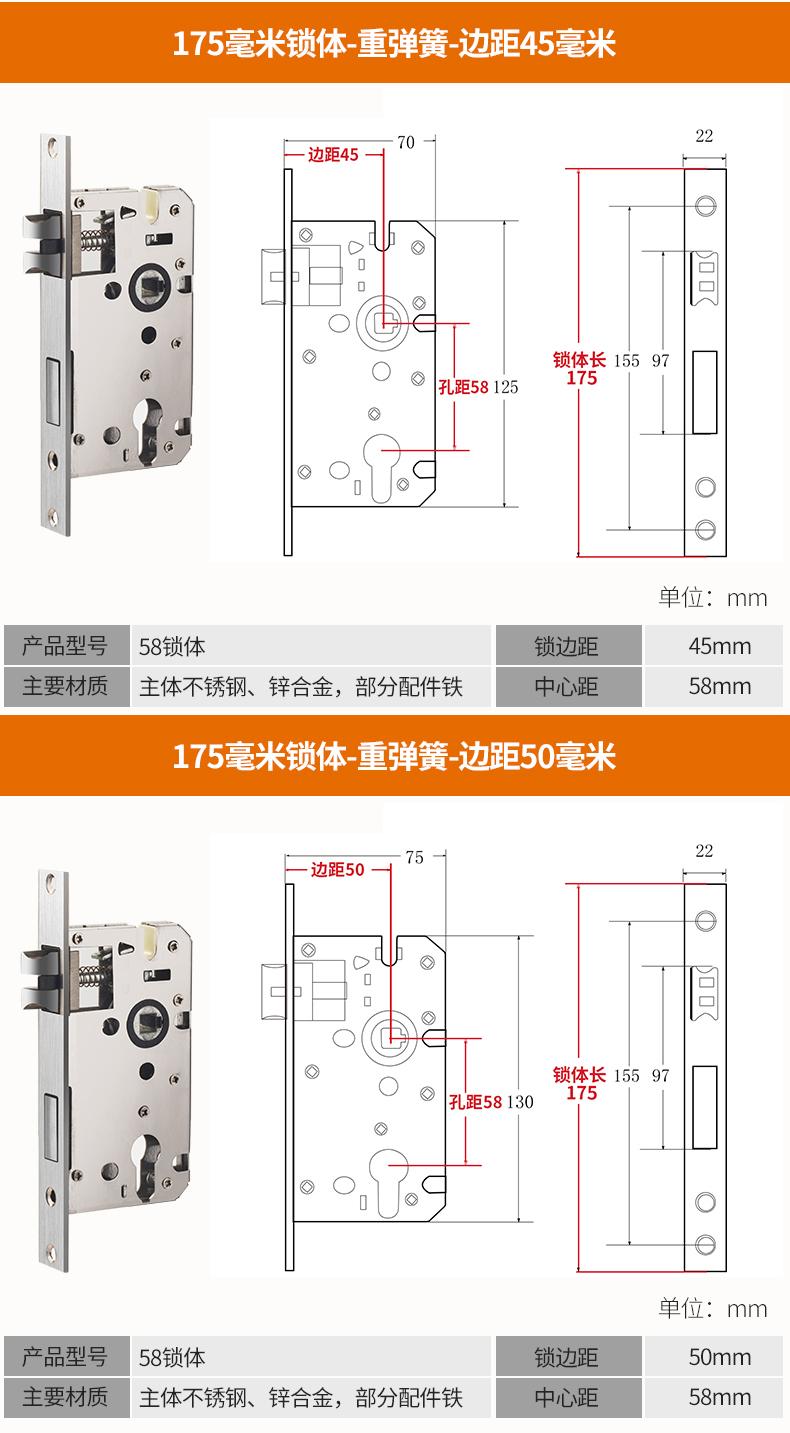 175毫米锁体-重弹簧-边距45毫米

边距45
70
孔距58
125
22
锁体长
175
155
97

单位：mm

| 产品型号 | 58锁体 | 锁边距 | 45mm |
|---|---|---|---|
| 主要材质 | 主体不锈钢、锌合金，部分配件铁 | 中心距 | 58mm |

175毫米锁体-重弹簧-边距50毫米

边距50
75
孔距58
130
22
锁体长
175
155
97

单位：mm

| 产品型号 | 58锁体 | 锁边距 | 50mm |
|---|---|---|---|
| 主要材质 | 主体不锈钢、锌合金，部分配件铁 | 中心距 | 58mm |