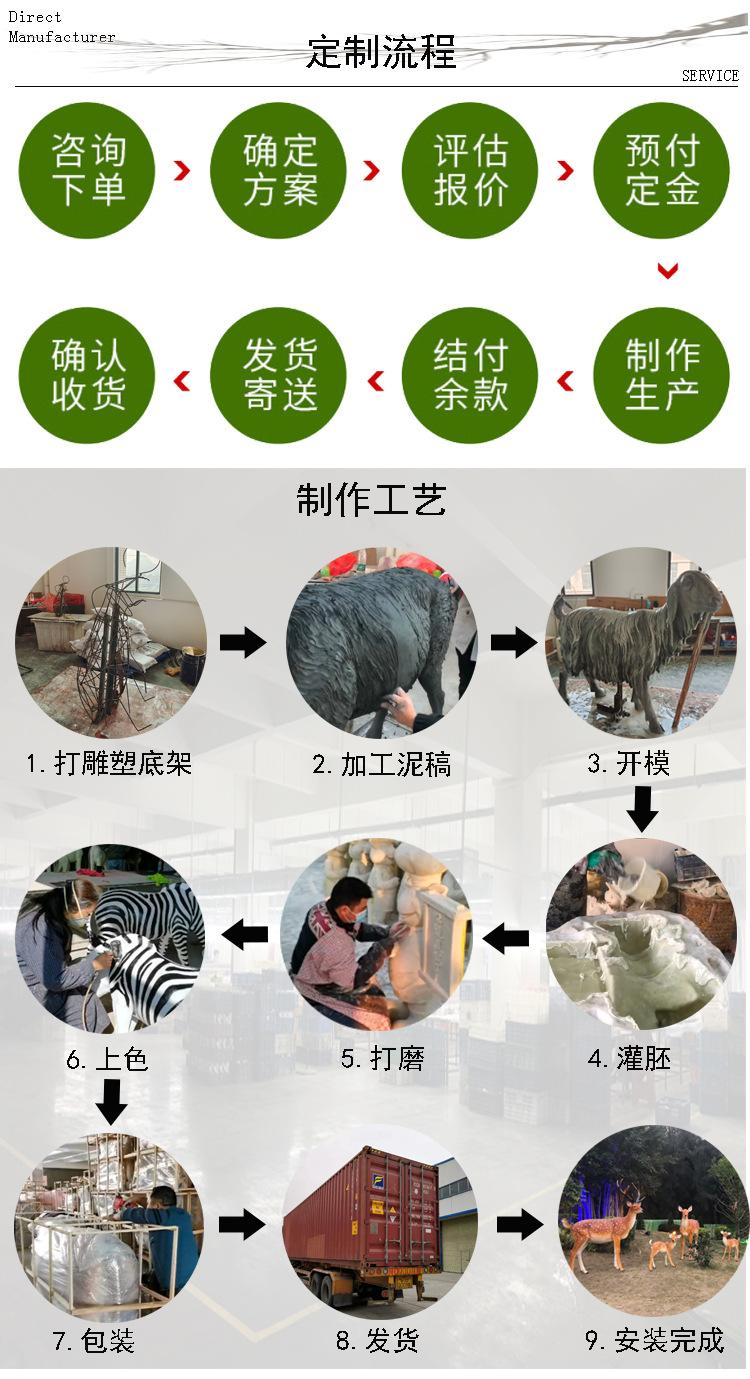 Direct
Manufacturer

定制流程

SERVICE

咨询下单

确定方案

评估报价

预付定金

制作生产

结付余款

发货寄送

确认收货

制作工艺

1. 打雕塑底架

2. 加工泥稿

3. 开模

4. 灌胚

5. 打磨

6. 上色

7. 包装

8. 发货

9. 安装完成