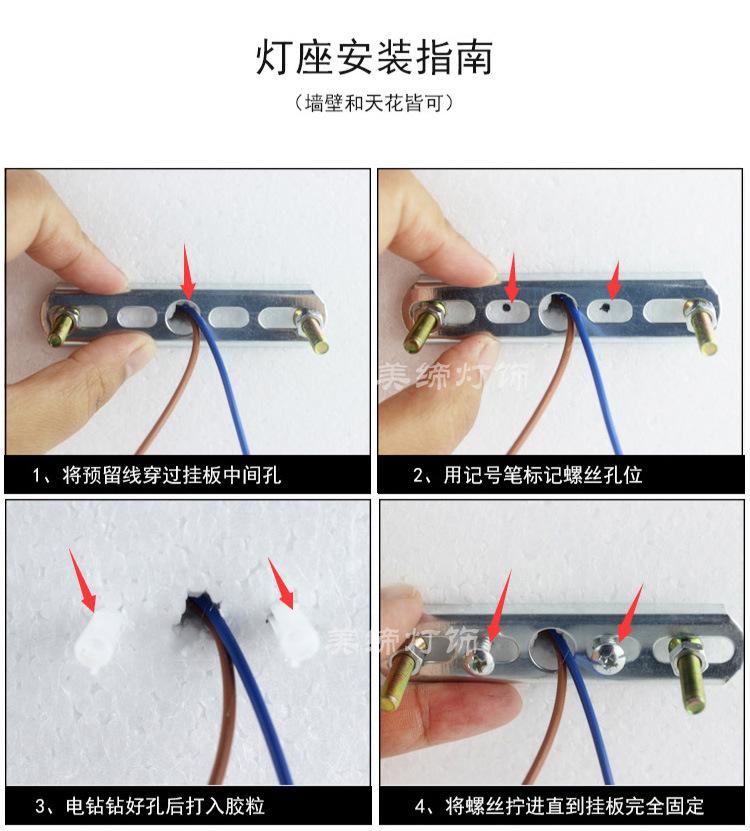 灯座安装指南

（墙壁和天花皆可）

美缔灯饰

1、将预留线穿过挂板中间孔

2、用记号笔标记螺丝孔位

美缔灯饰

3、电钻钻好孔后打入胶粒

4、将螺丝拧进直到挂板完全固定