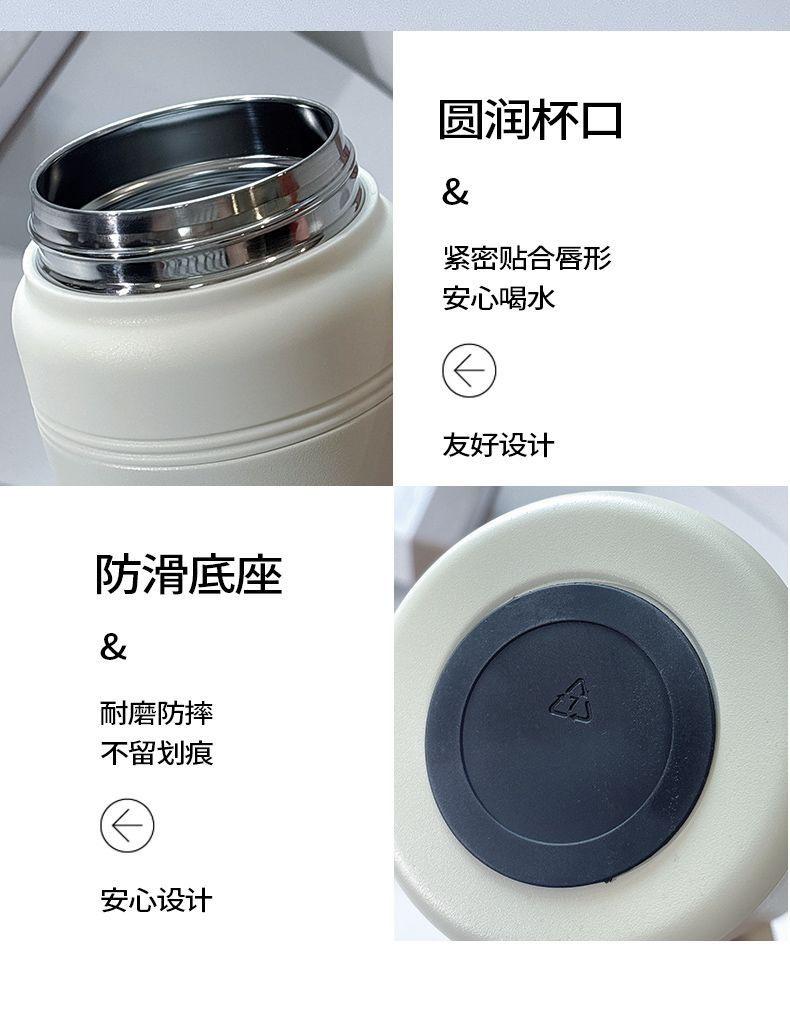 圆润杯口

&

紧密贴合唇形
安心喝水

友好设计

防滑底座

&

耐磨防摔
不留划痕

安心设计

7