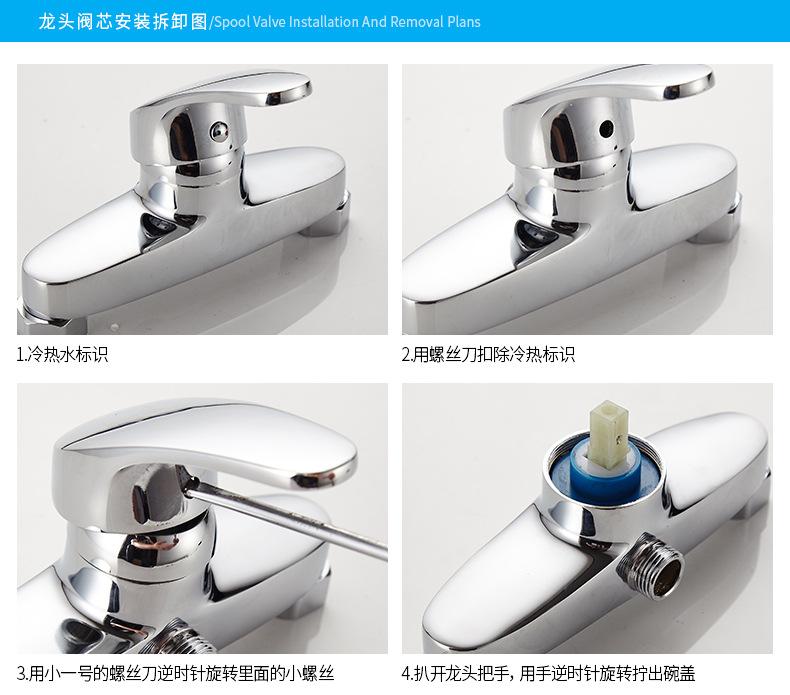 龙头阀芯安装拆卸图/Spool Valve Installation And Removal Plans

1.冷热水标识

2.用螺丝刀扣除冷热标识

3.用小一号的螺丝刀逆时针旋转里面的小螺丝

4.扒开龙头把手，用手逆时针旋转拧出碗盖