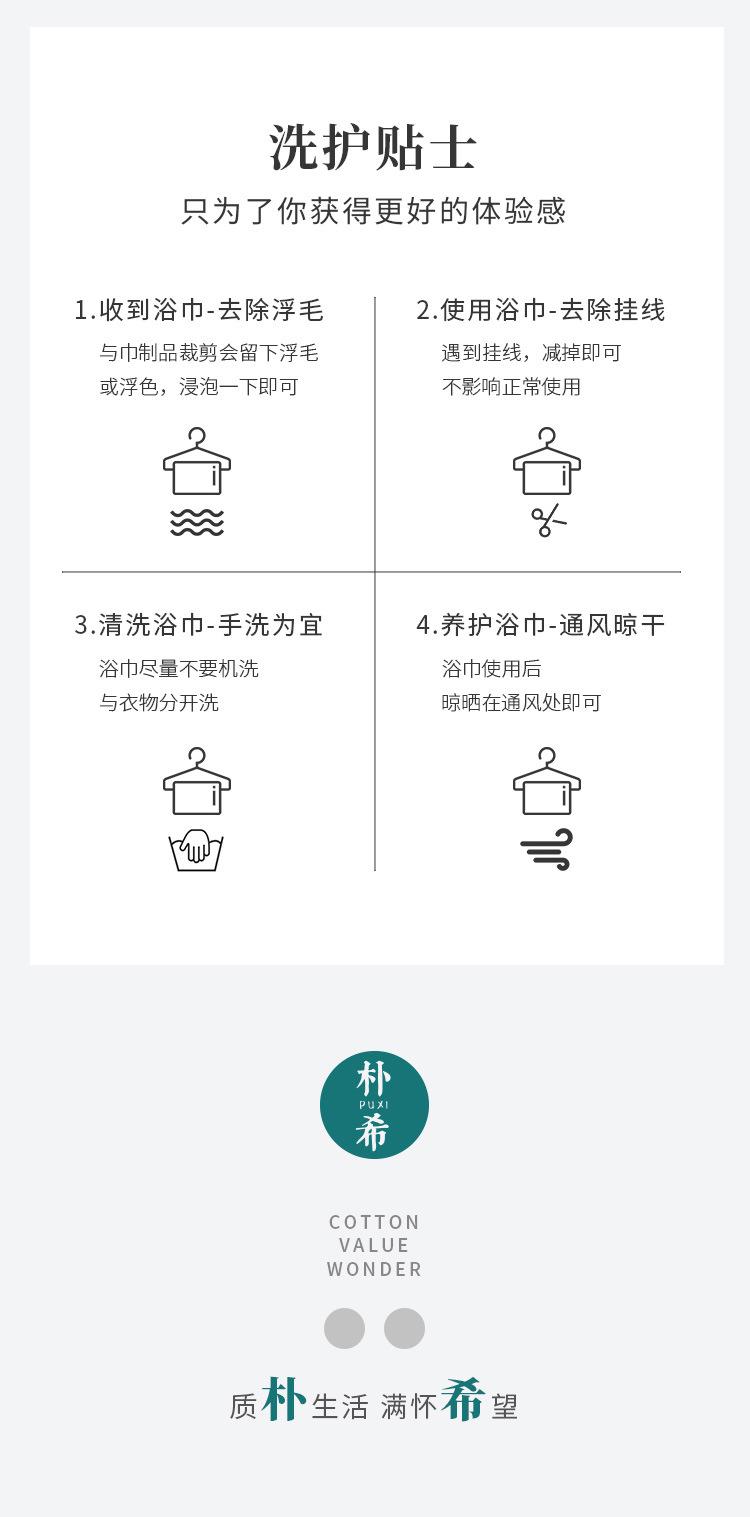 洗护贴士

只为了你获得更好的体验感

1.收到浴巾-去除浮毛

与巾制品裁剪会留下浮毛
或浮色，浸泡一下即可

2.使用浴巾-去除挂线

遇到挂线，减掉即可
不影响正常使用

3.清洗浴巾-手洗为宜

浴巾尽量不要机洗
与衣物分开洗

4.养护浴巾-通风晾干

浴巾使用后
晾晒在通风处即可

朴
PUXI
希

COTTON
VALUE
WONDER

质朴生活 满怀希望