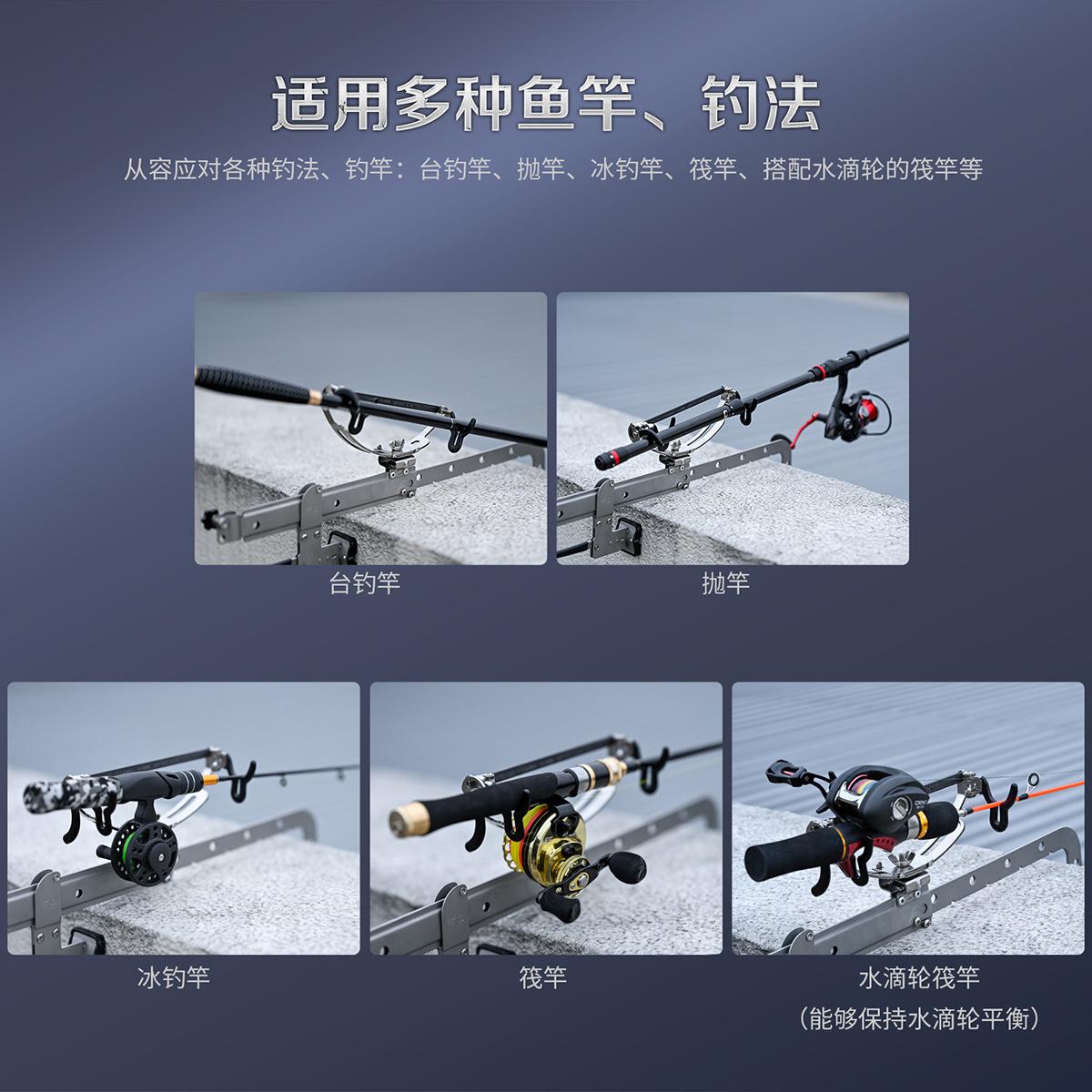 适用多种鱼竿、钓法

从容应对各种钓法、钓竿：台钓竿、抛竿、冰钓竿、筏竿、搭配水滴轮的筏竿等

台钓竿

抛竿

冰钓竿

筏竿

水滴轮筏竿
（能够保持水滴轮平衡）