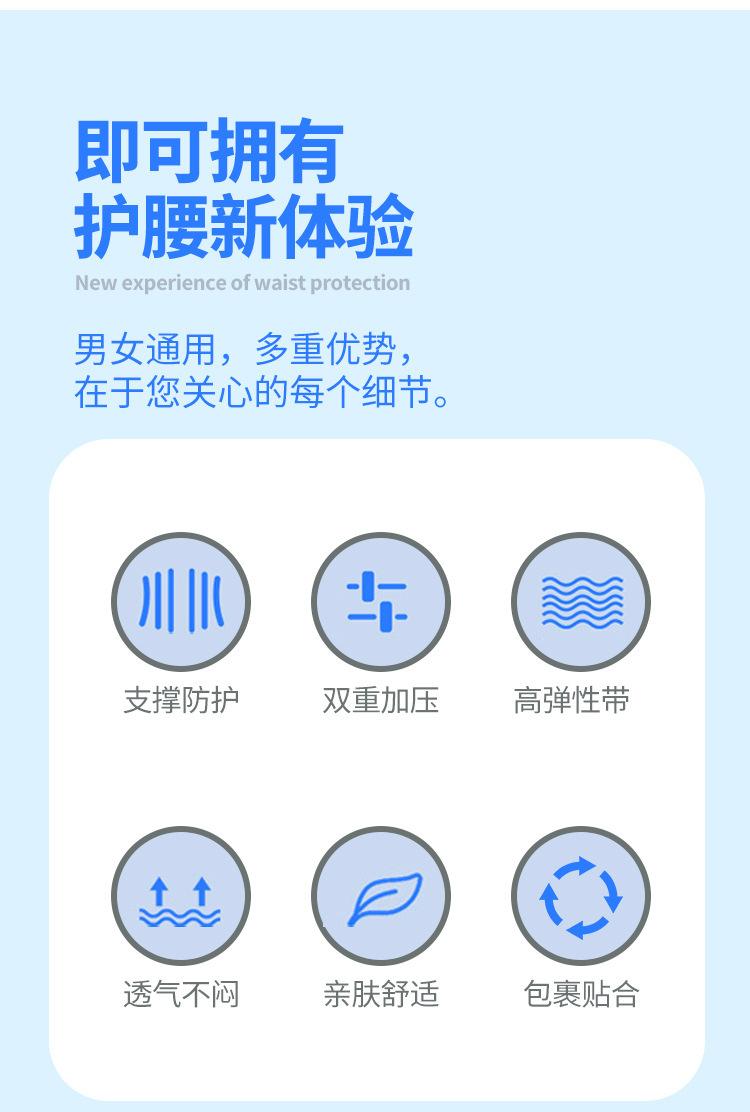 即可拥有
护腰新体验
New experience of waist protection

男女通用，多重优势，
在于您关心的每个细节。

支撑防护

双重加压

高弹性带

透气不闷

亲肤舒适

包裹贴合