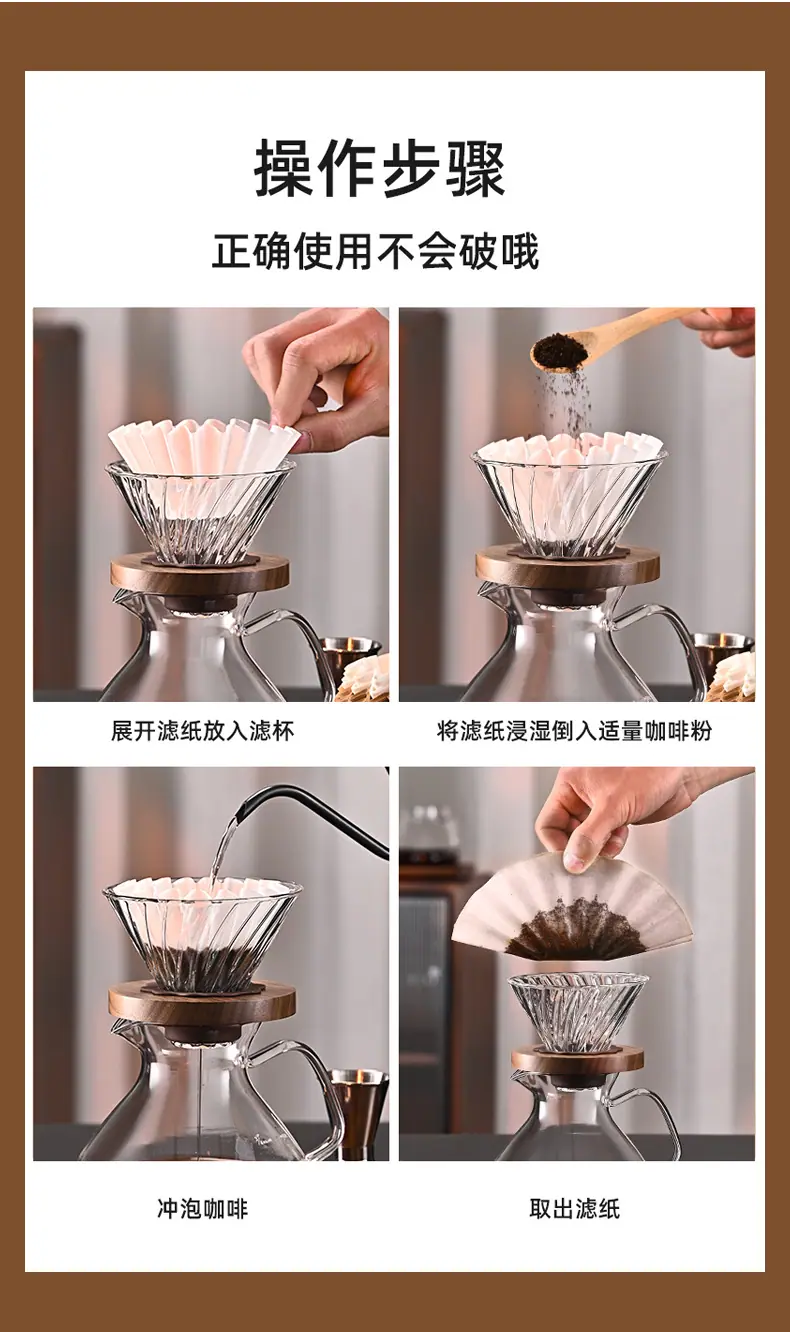 操作步骤

正确使用不会破哦

展开滤纸放入滤杯

将滤纸浸湿倒入适量咖啡粉

冲泡咖啡

取出滤纸