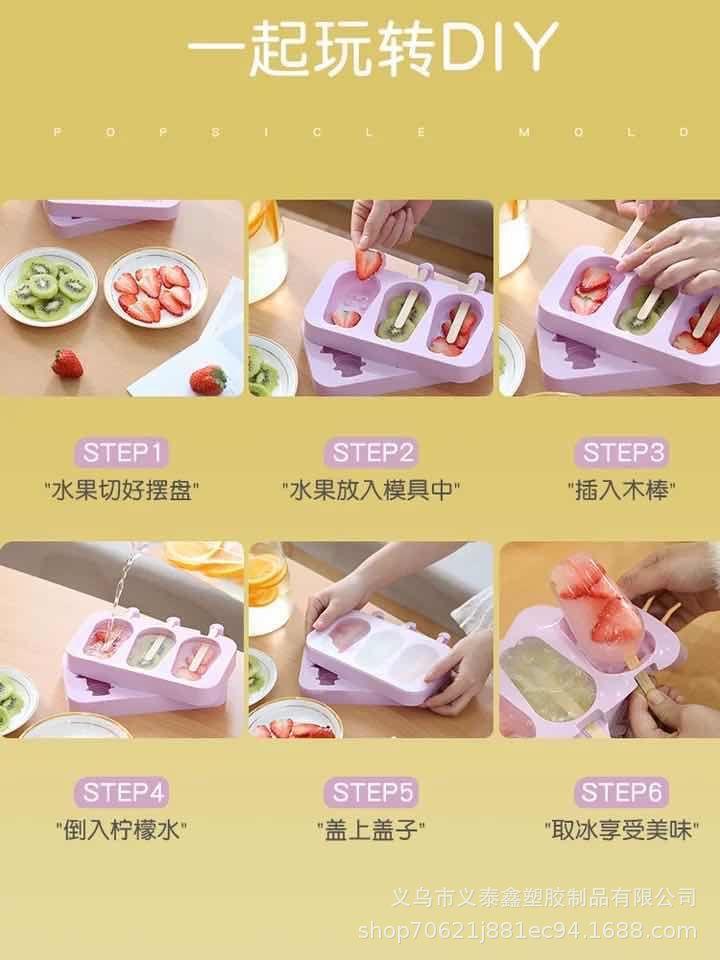 一起玩转DIY

POPSICLE MOLD

STEP1
"水果切好摆盘"

STEP2
"水果放入模具中"

STEP3
"插入木棒"

STEP4
"倒入柠檬水"

STEP5
"盖上盖子"

STEP6
"取冰享受美味"

义乌市义泰鑫塑胶制品有限公司
shop70621j881ec94.1688.com