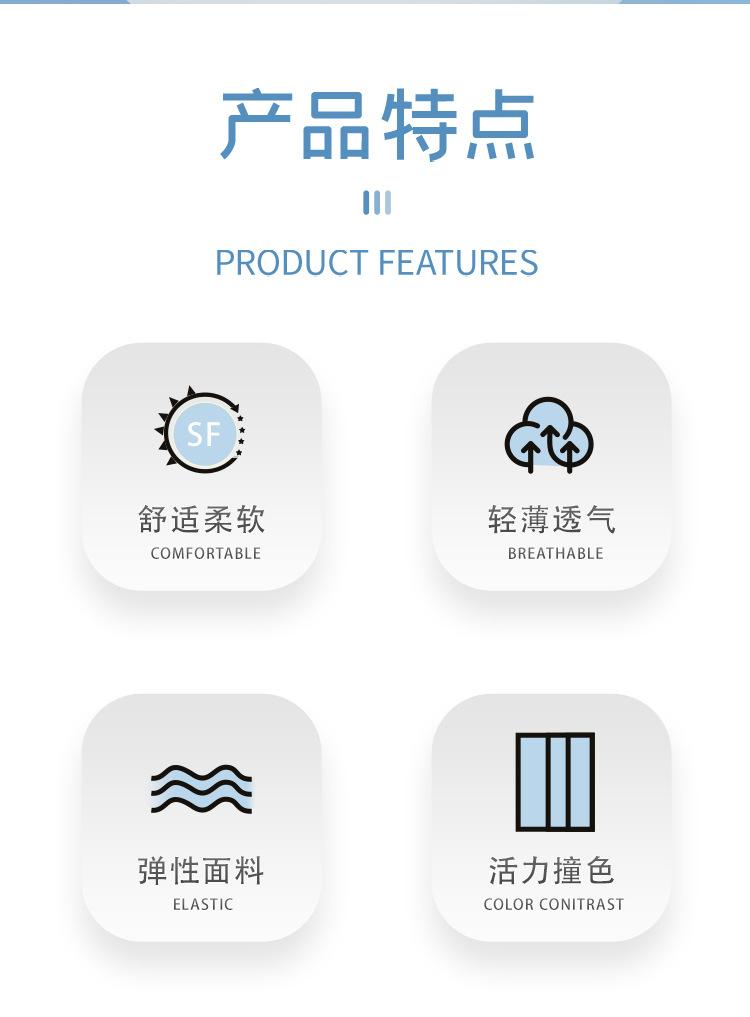 产品特点

PRODUCT FEATURES

SF

舒适柔软
COMFORTABLE

轻薄透气
BREATHABLE

弹性面料
ELASTIC

活力撞色
COLOR CONITRAST