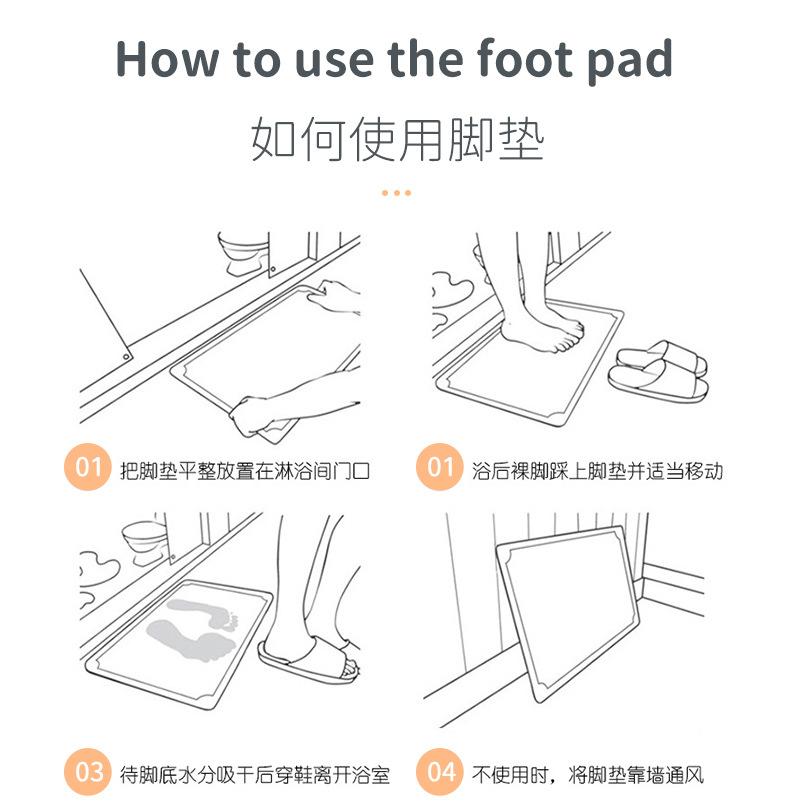 How to use the foot pad

如何使用脚垫

01 把脚垫平整放置在淋浴间门口

01 浴后裸脚踩上脚垫并适当移动

03 待脚底水分吸干后穿鞋离开浴室

04 不使用时，将脚垫靠墙通风