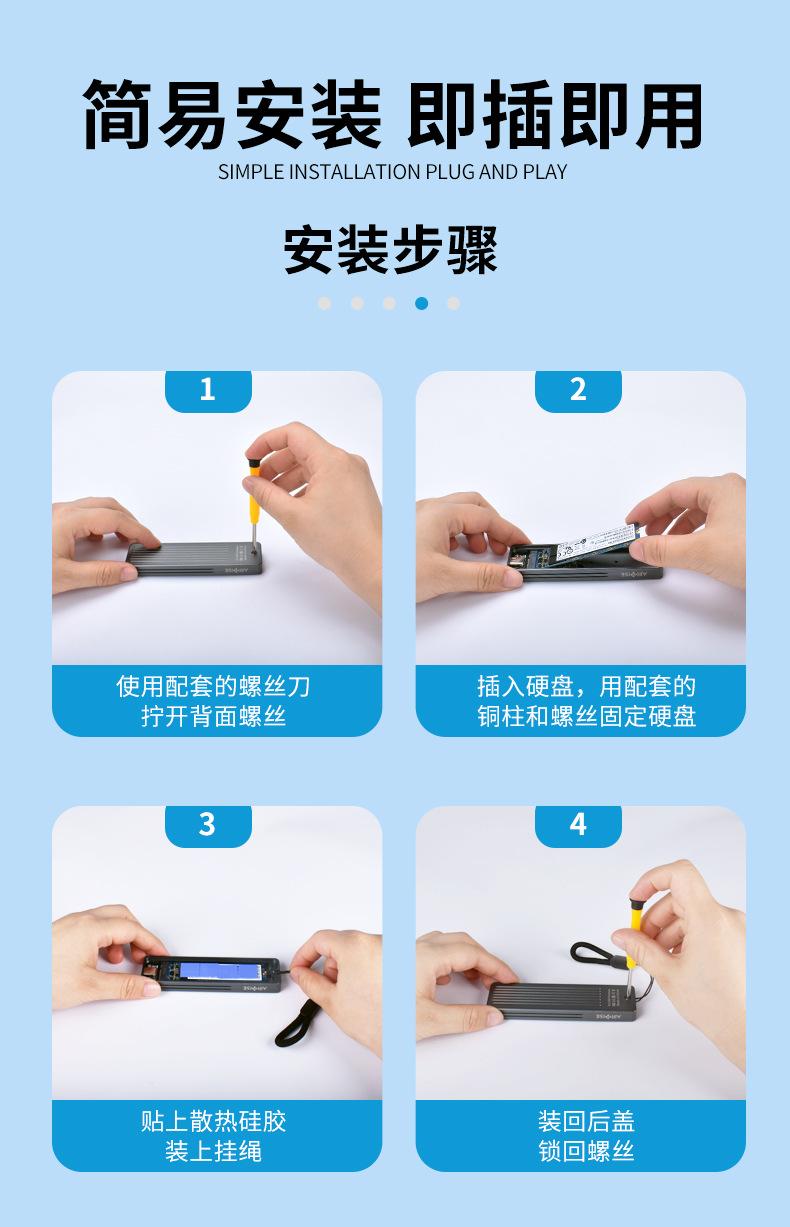 简易安装 即插即用

SIMPLE INSTALLATION PLUG AND PLAY

安装步骤

1

使用配套的螺丝刀
拧开背面螺丝

2

插入硬盘，用配套的
铜柱和螺丝固定硬盘

3

贴上散热硅胶
装上挂绳

4

装回后盖
锁回螺丝