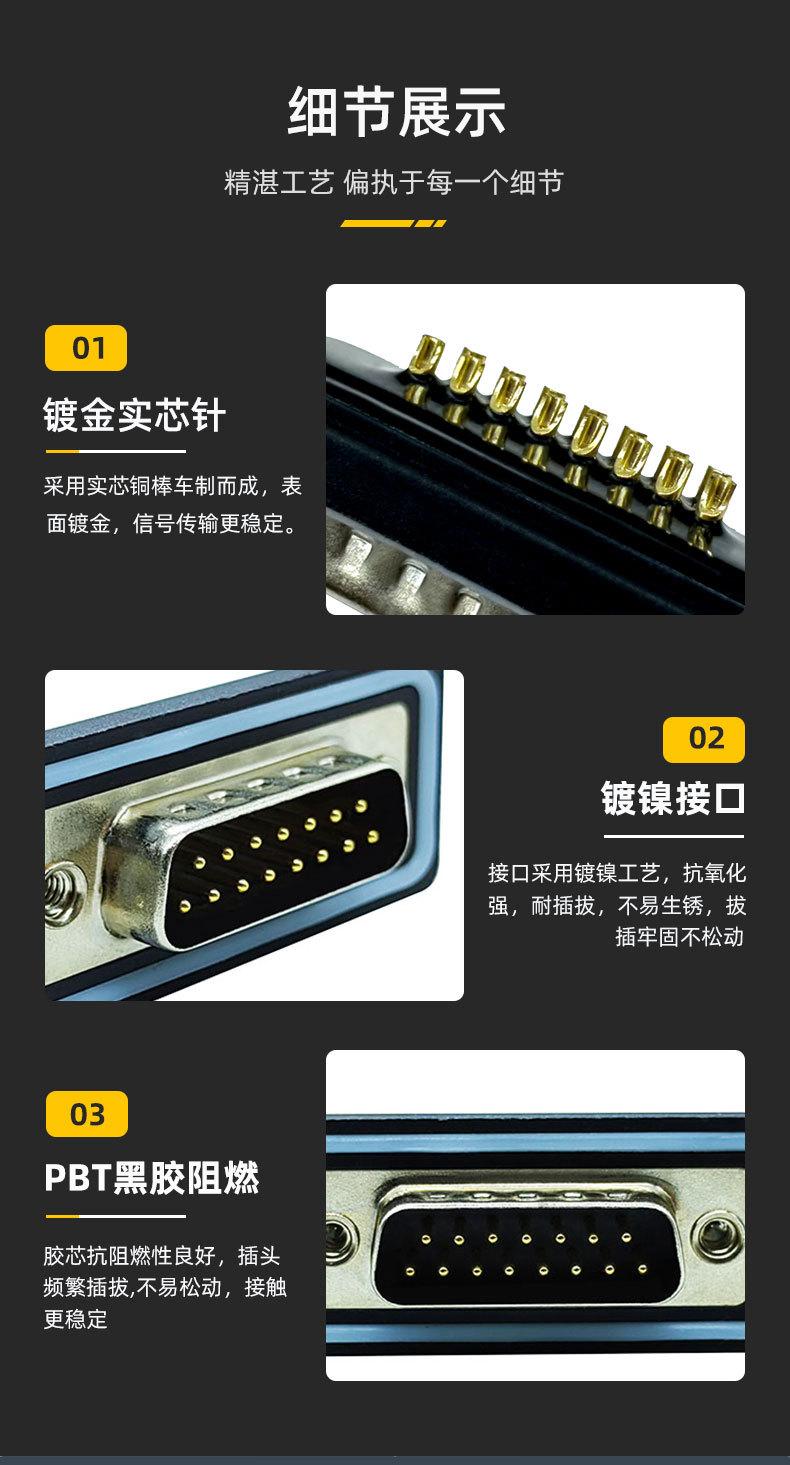 细节展示

精湛工艺 偏执于每一个细节

01

镀金实芯针

采用实芯铜棒车制而成，表面镀金，信号传输更稳定。

02

镀镍接口

接口采用镀镍工艺，抗氧化强，耐插拔，不易生锈，拔插牢固不松动

03

PBT黑胶阻燃

胶芯抗阻燃性良好，插头频繁插拔,不易松动，接触更稳定