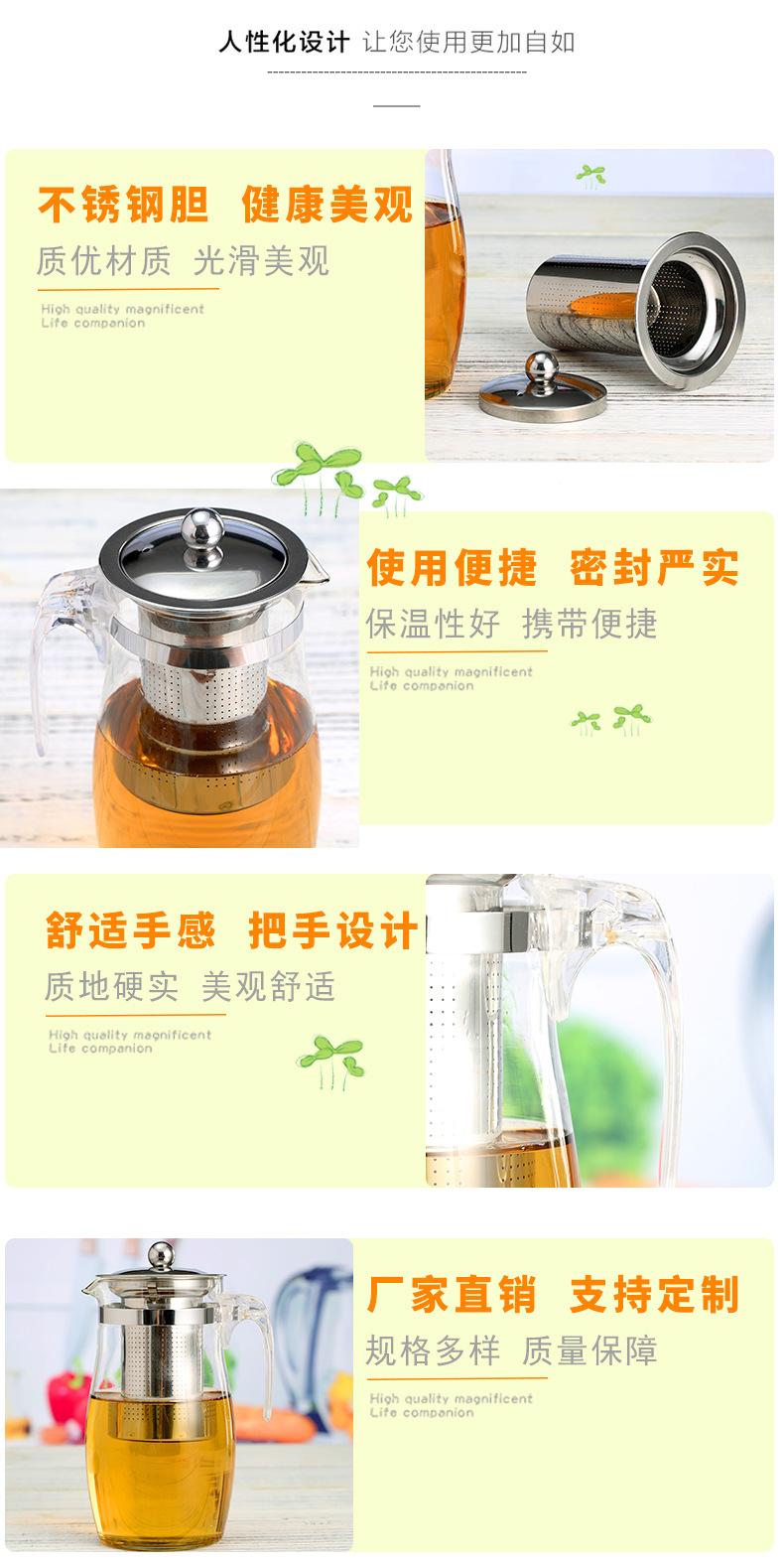 人性化设计 让您使用更加自如

不锈钢胆 健康美观
质优材质 光滑美观
High quality magnificent
Life companion

使用便捷 密封严实
保温性好 携带便捷
High quality magnificent
Life companion

舒适手感 把手设计
质地硬实 美观舒适
High quality magnificent
Life companion

厂家直销 支持定制
规格多样 质量保障
High quality magnificent
Life companion