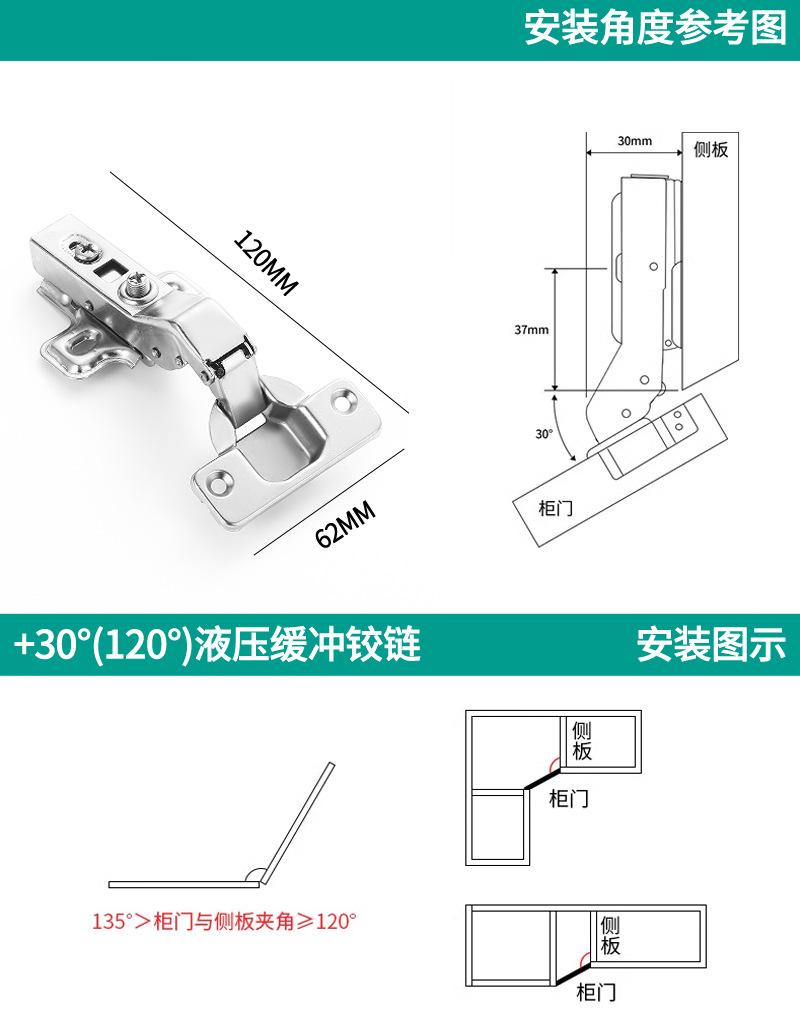 安装角度参考图

120MM

62MM

30mm

侧板

37mm

30°

柜门

+30°(120°)液压缓冲铰链

安装图示

135°＞柜门与侧板夹角≥120°

侧板

柜门

侧板

柜门