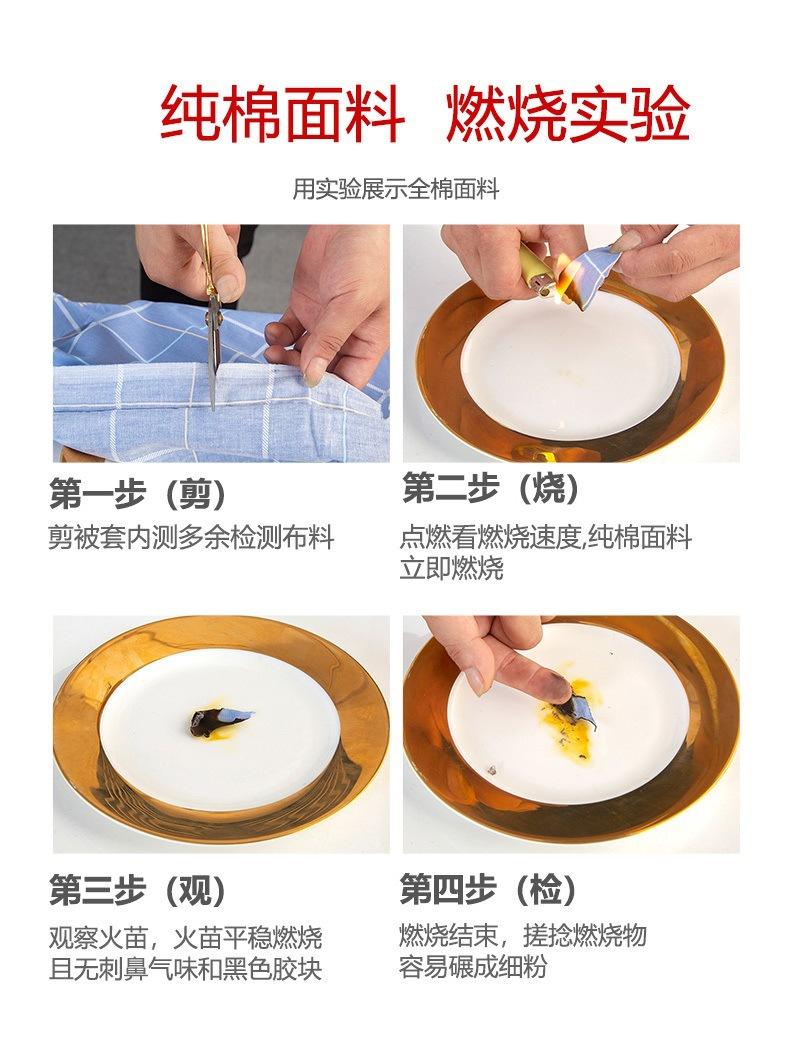 纯棉面料 燃烧实验

用实验展示全棉面料

第一步（剪）

剪被套内测多余检测布料

第二步（烧）

点燃看燃烧速度,纯棉面料立即燃烧

第三步（观）

观察火苗，火苗平稳燃烧且无刺鼻气味和黑色胶块

第四步（检）

燃烧结束，搓捻燃烧物容易碾成细粉