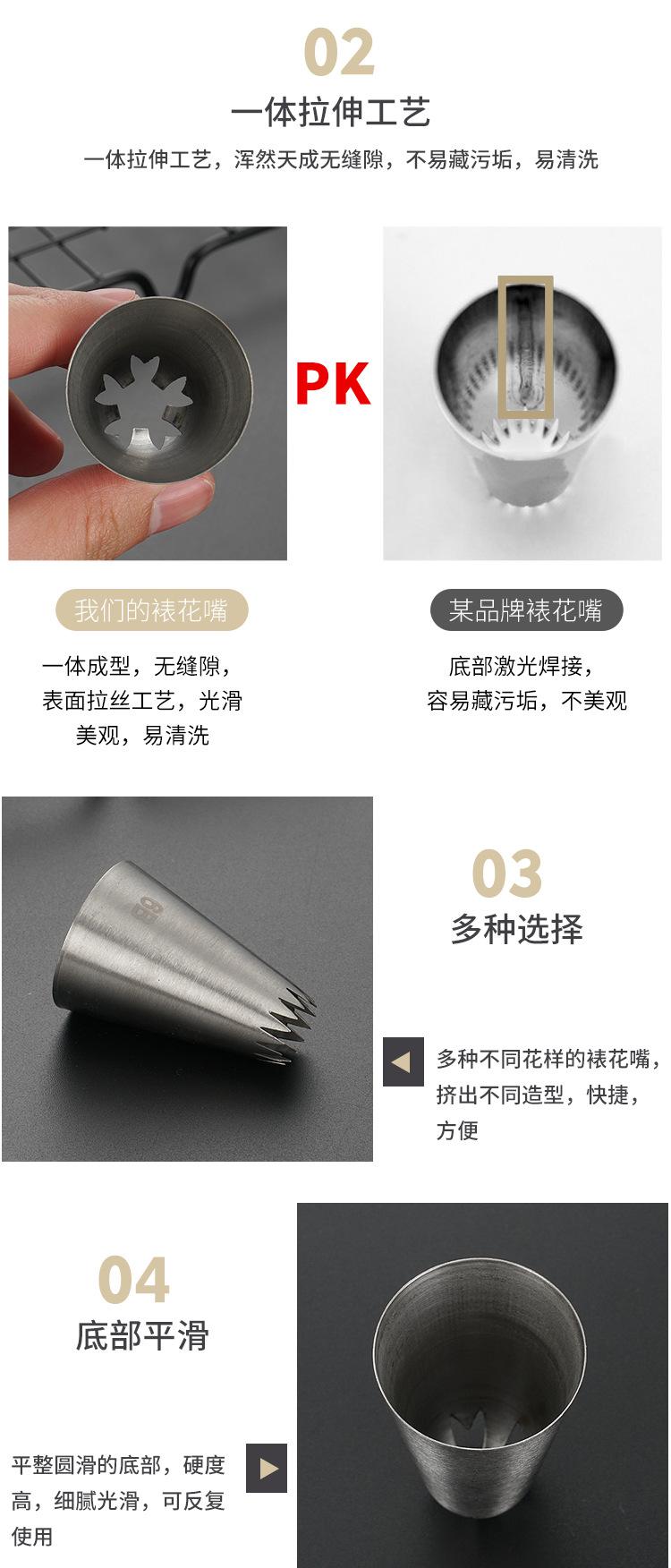 02
一体拉伸工艺
一体拉伸工艺，浑然天成无缝隙，不易藏污垢，易清洗

PK

我们的裱花嘴
一体成型，无缝隙，表面拉丝工艺，光滑美观，易清洗

某品牌裱花嘴
底部激光焊接，容易藏污垢，不美观

8B

03
多种选择
多种不同花样的裱花嘴，挤出不同造型，快捷，方便

04
底部平滑
平整圆滑的底部，硬度高，细腻光滑，可反复使用