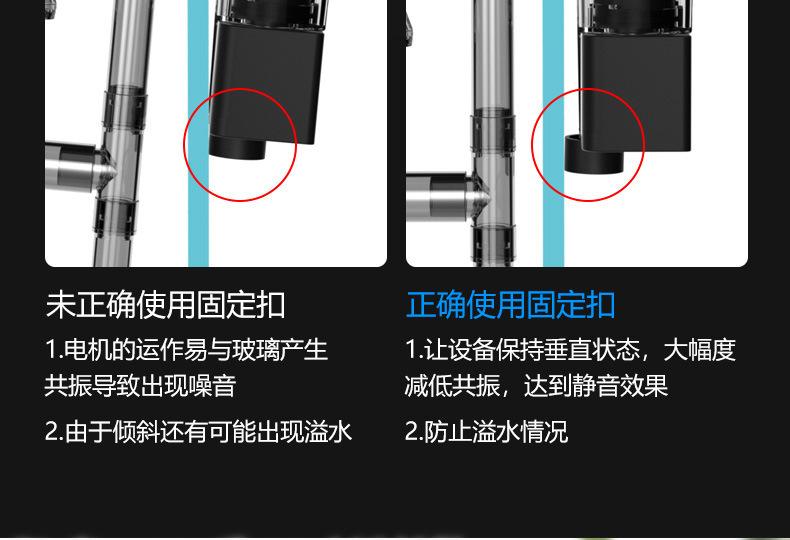 未正确使用固定扣

1.电机的运作易与玻璃产生共振导致出现噪音

2.由于倾斜还有可能出现溢水

正确使用固定扣

1.让设备保持垂直状态，大幅度减低共振，达到静音效果

2.防止溢水情况