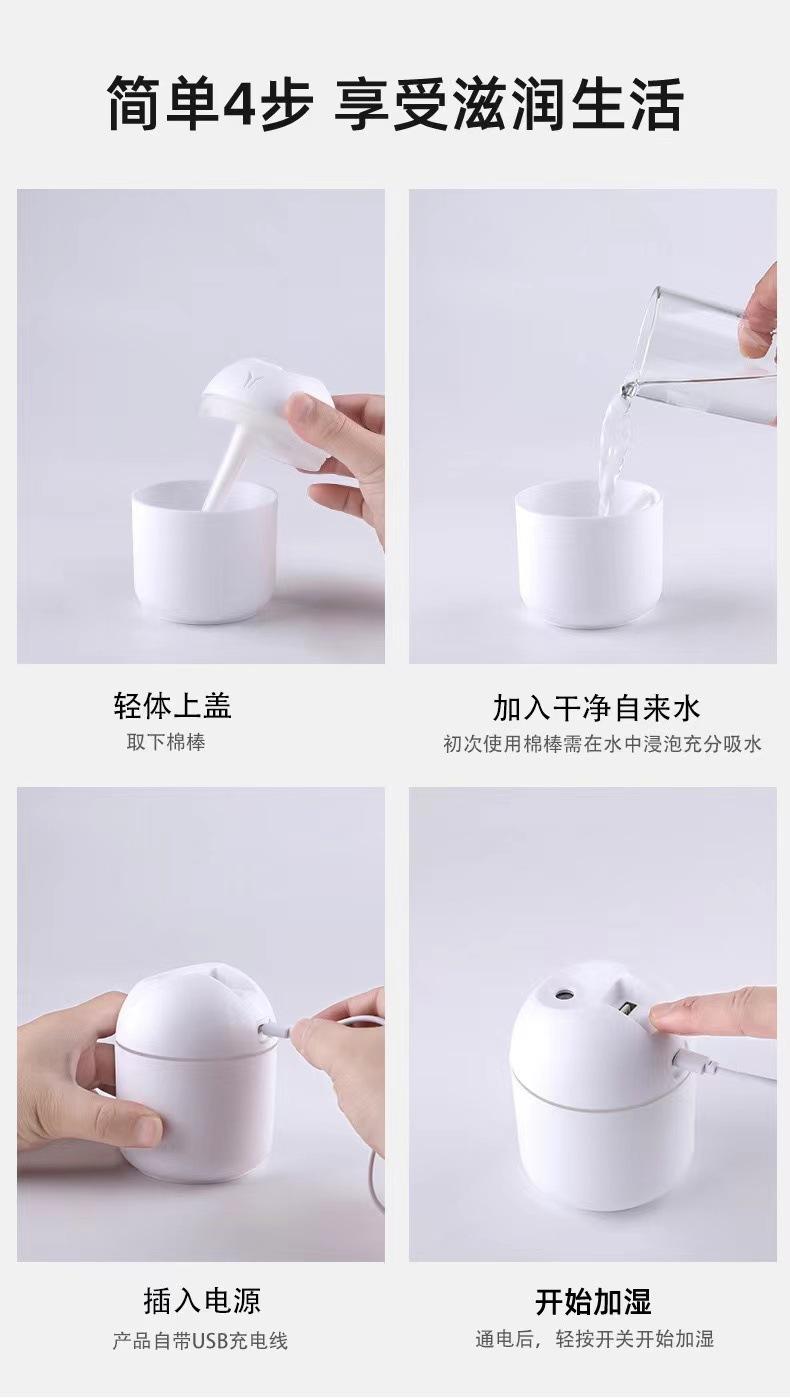 简单4步 享受滋润生活

轻体上盖
取下棉棒

加入干净自来水
初次使用棉棒需在水中浸泡充分吸水

插入电源
产品自带USB充电线

开始加湿
通电后，轻按开关开始加湿