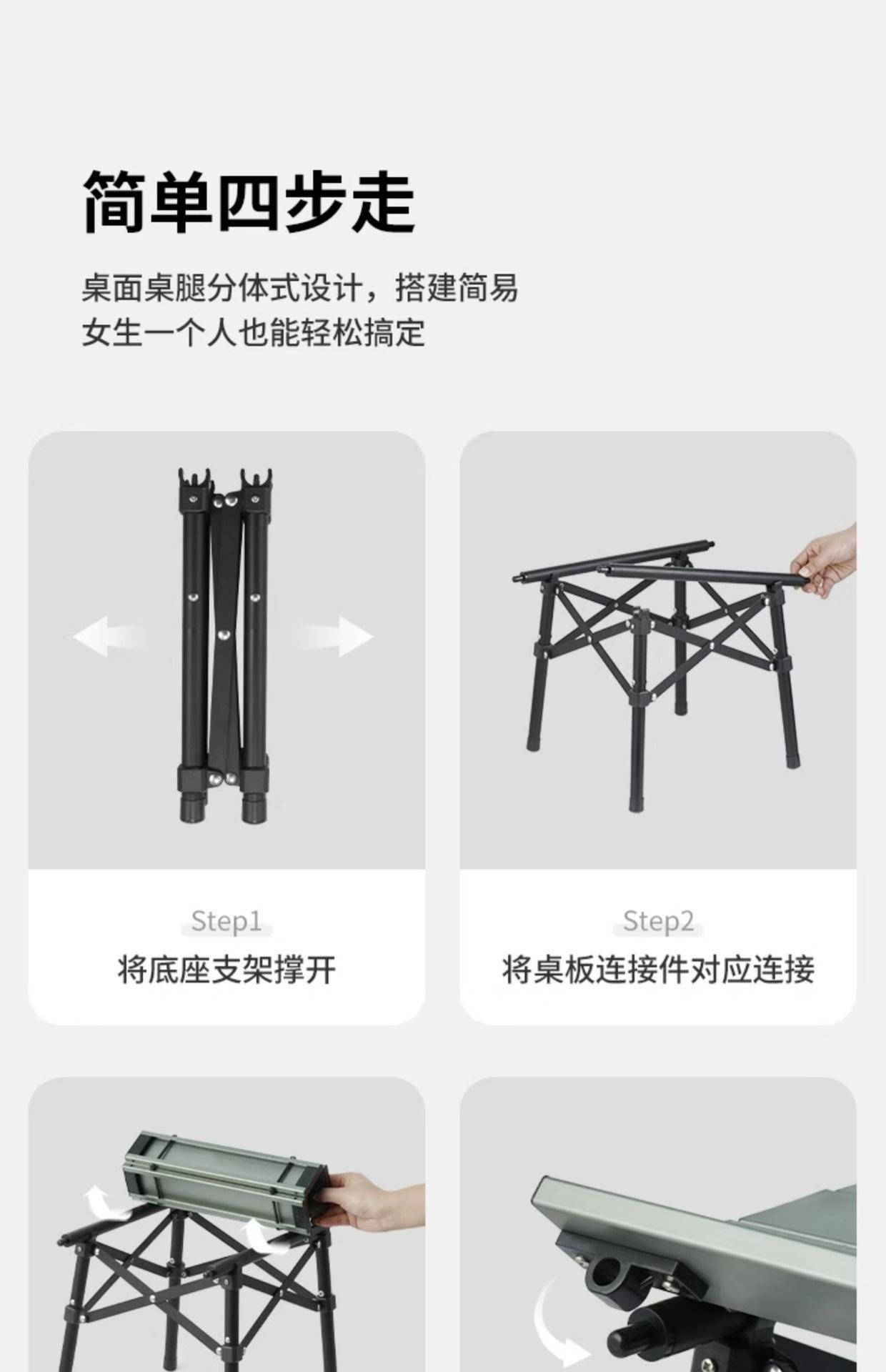 简单四步走

桌面桌腿分体式设计，搭建简易
女生一个人也能轻松搞定

Step1
将底座支架撑开

Step2
将桌板连接件对应连接