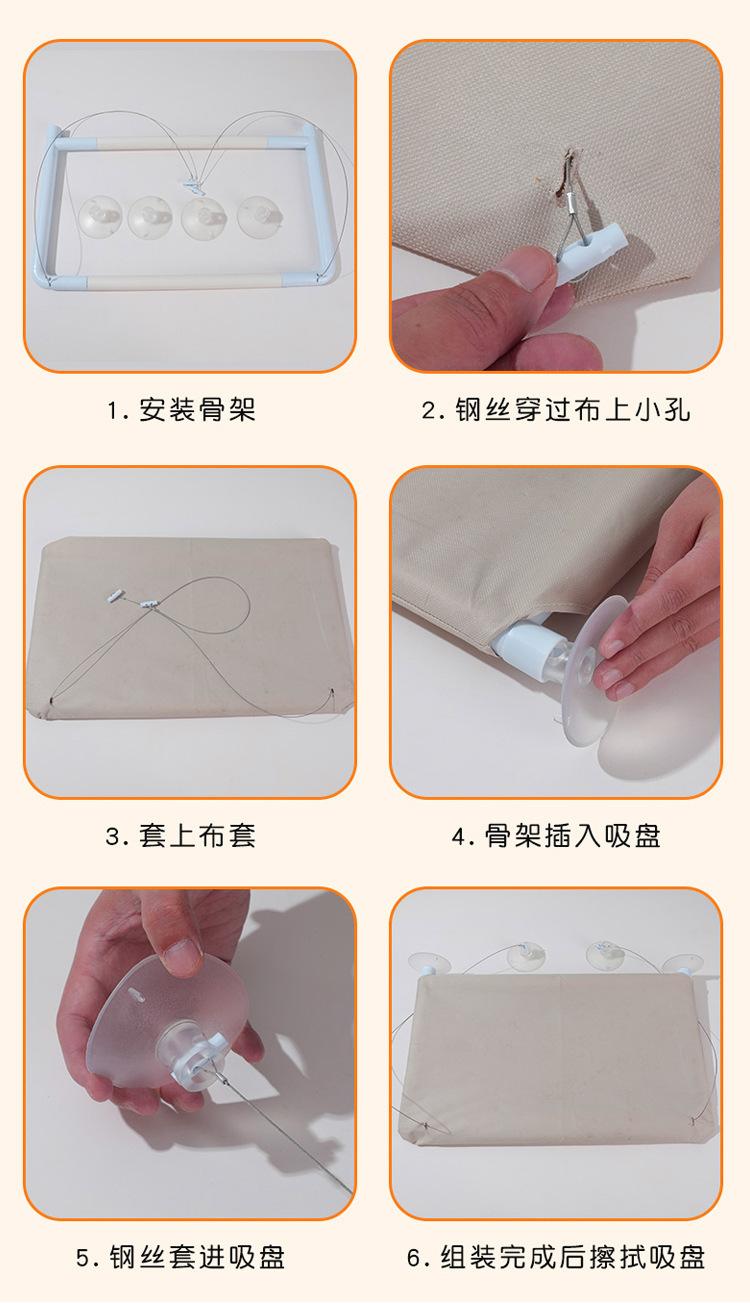 1. 安装骨架

2. 钢丝穿过布上小孔

3. 套上布套

4. 骨架插入吸盘

5. 钢丝套进吸盘

6. 组装完成后擦拭吸盘