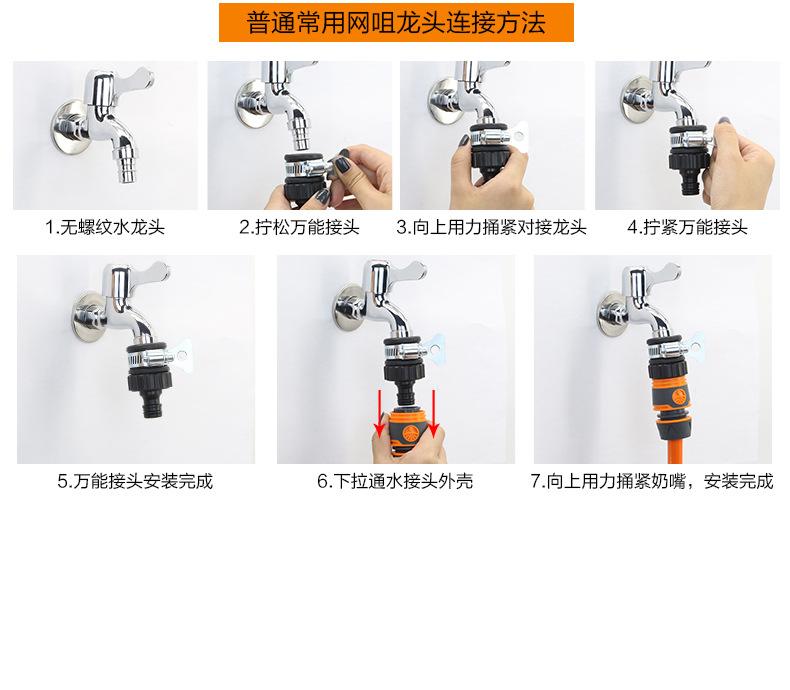 普通常用网咀龙头连接方法

1.无螺纹水龙头

2.拧松万能接头

3.向上用力捅紧对接龙头

4.拧紧万能接头

5.万能接头安装完成

6.下拉通水接头外壳

7.向上用力捅紧奶嘴，安装完成