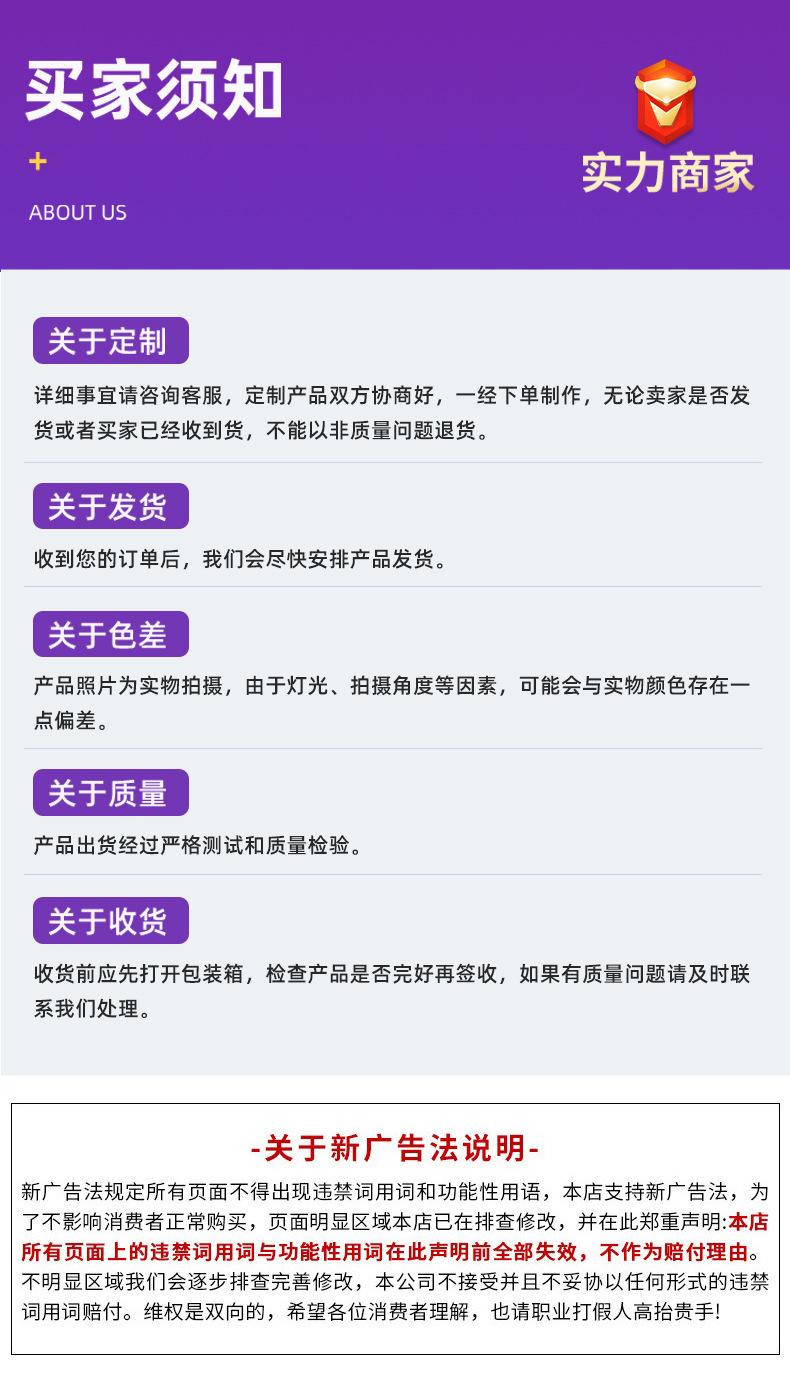 买家须知

+

ABOUT US

实力商家

关于定制

详细事宜请咨询客服，定制产品双方协商好，一经下单制作，无论卖家是否发货或者买家已经收到货，不能以非质量问题退货。

关于发货

收到您的订单后，我们会尽快安排产品发货。

关于色差

产品照片为实物拍摄，由于灯光、拍摄角度等因素，可能会与实物颜色存在一点偏差。

关于质量

产品出货经过严格测试和质量检验。

关于收货

收货前应先打开包装箱，检查产品是否完好再签收，如果有质量问题请及时联系我们处理。

-关于新广告法说明-

新广告法规定所有页面不得出现违禁词用词和功能性用语，本店支持新广告法，为了不影响消费者正常购买，页面明显区域本店已在排查修改，并在此郑重声明:本店所有页面上的违禁词用词与功能性用词在此声明前全部失效，不作为赔付理由。不明显区域我们会逐步排查完善修改，本公司不接受并且不妥协以任何形式的违禁词用词赔付。维权是双向的，希望各位消费者理解，也请职业打假人高抬贵手!