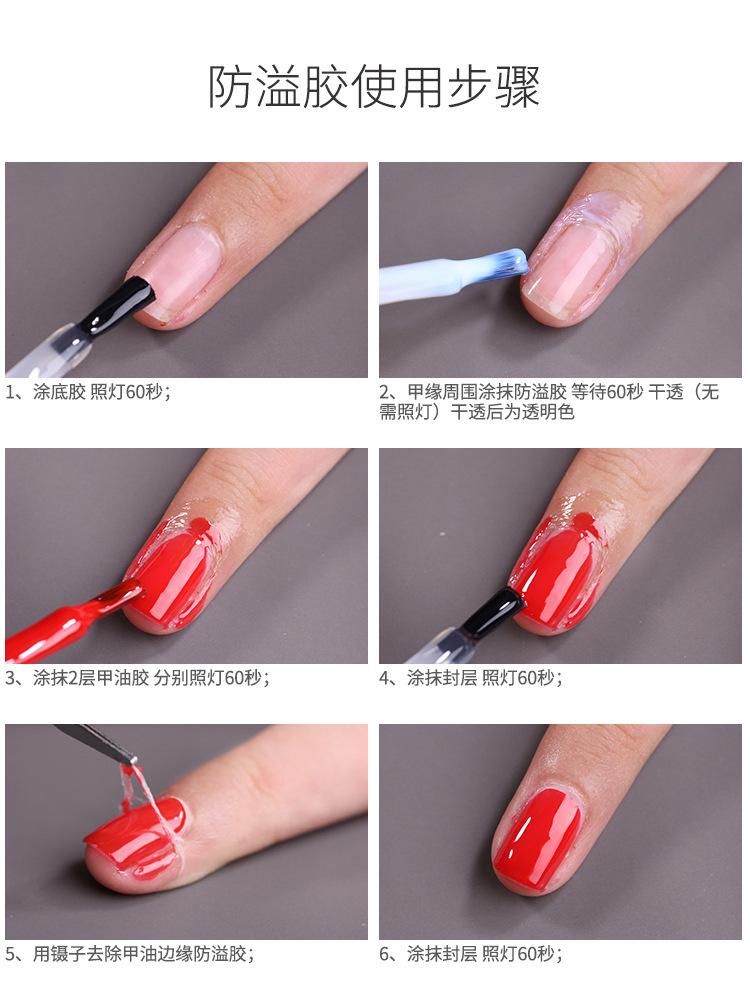 防溢胶使用步骤

1、涂底胶 照灯60秒；

2、甲缘周围涂抹防溢胶 等待60秒 干透（无需照灯）干透后为透明色

3、涂抹2层甲油胶 分别照灯60秒；

4、涂抹封层 照灯60秒；

5、用镊子去除甲油边缘防溢胶；

6、涂抹封层 照灯60秒；