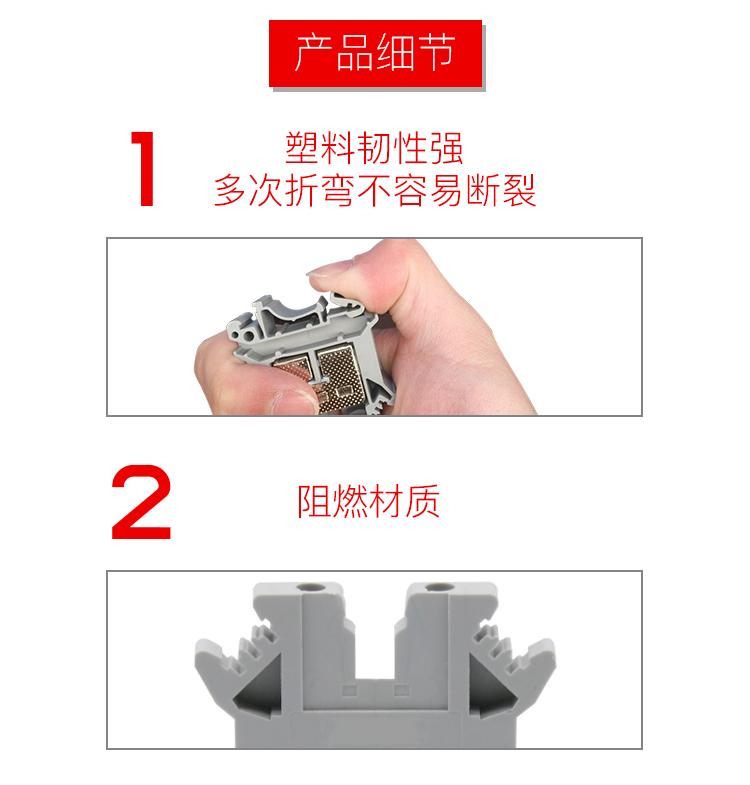 产品细节

1

塑料韧性强
多次折弯不容易断裂

2

阻燃材质