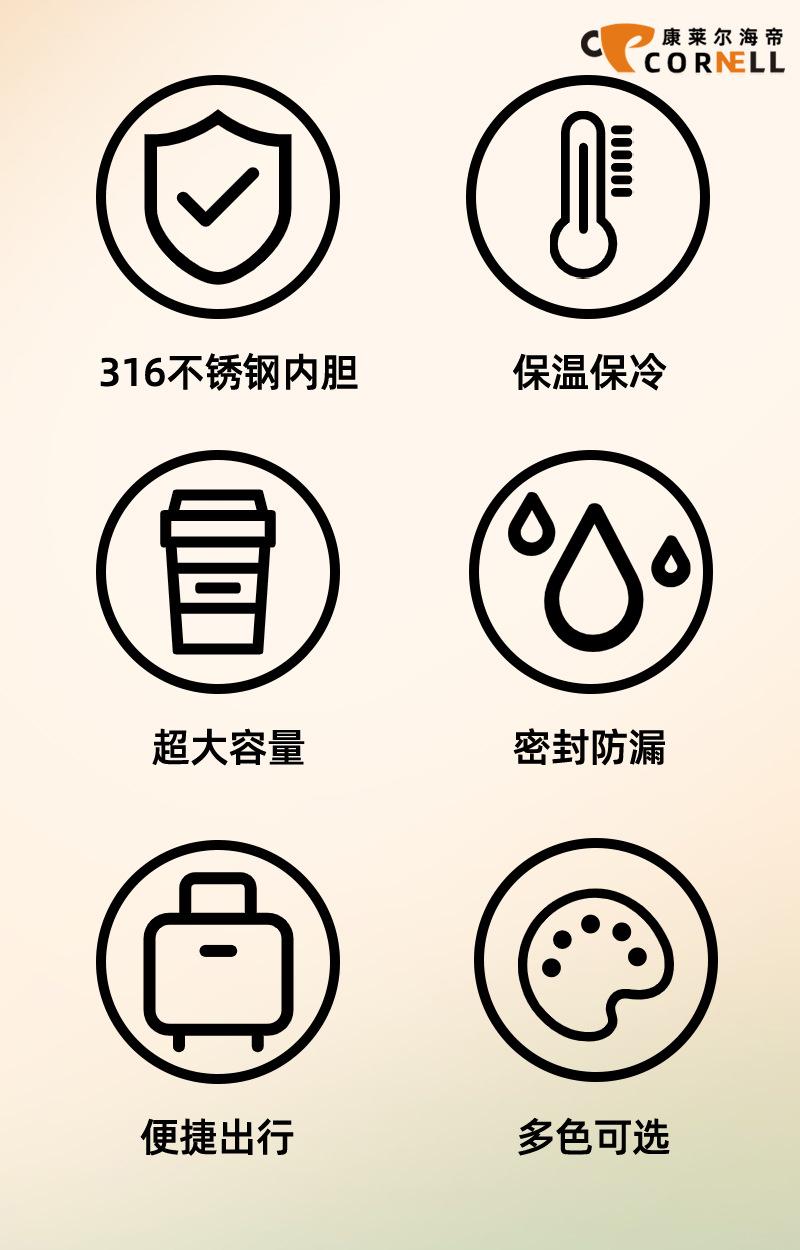 康莱尔海帝
CORNELL

316不锈钢内胆

保温保冷

超大容量

密封防漏

便捷出行

多色可选