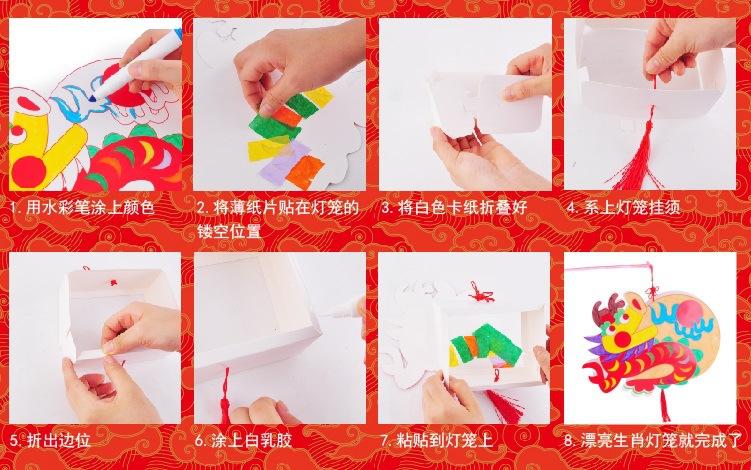 1. 用水彩笔涂上颜色

2. 将薄纸片贴在灯笼的镂空位置

3. 将白色卡纸折叠好

4. 系上灯笼挂须

5. 折出边位

6. 涂上白乳胶

7. 粘贴到灯笼上

8. 漂亮生肖灯笼就完成了