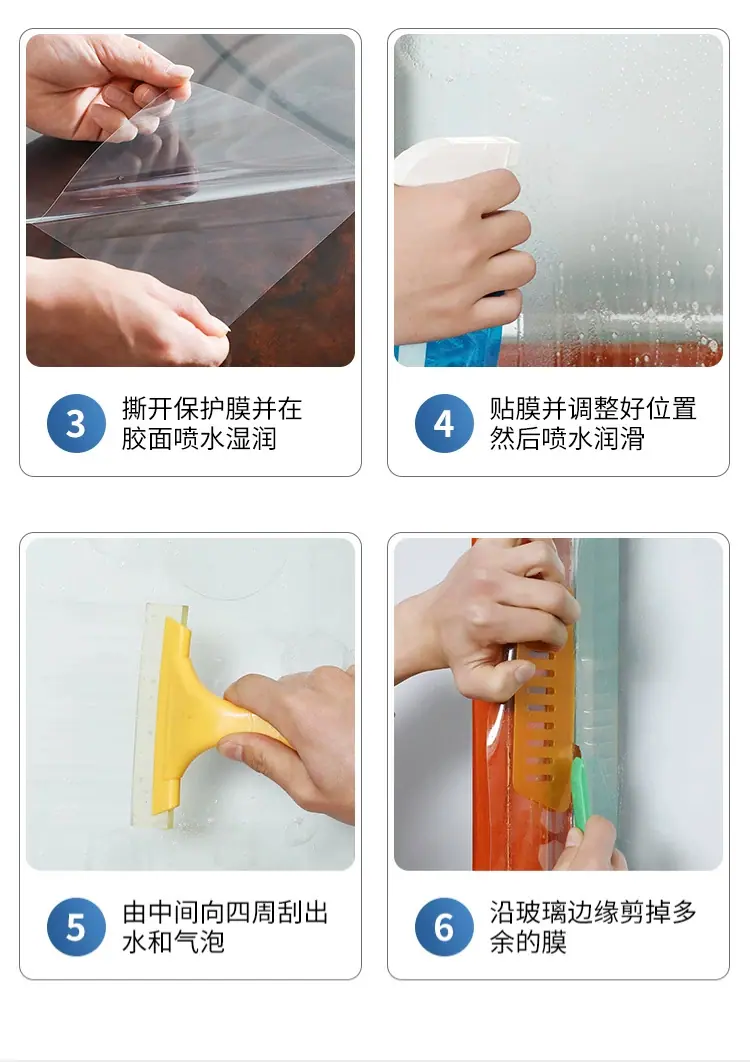 3 撕开保护膜并在胶面喷水湿润

4 贴膜并调整好位置然后喷水润滑

5 由中间向四周刮出水和气泡

6 沿玻璃边缘剪掉多余的膜