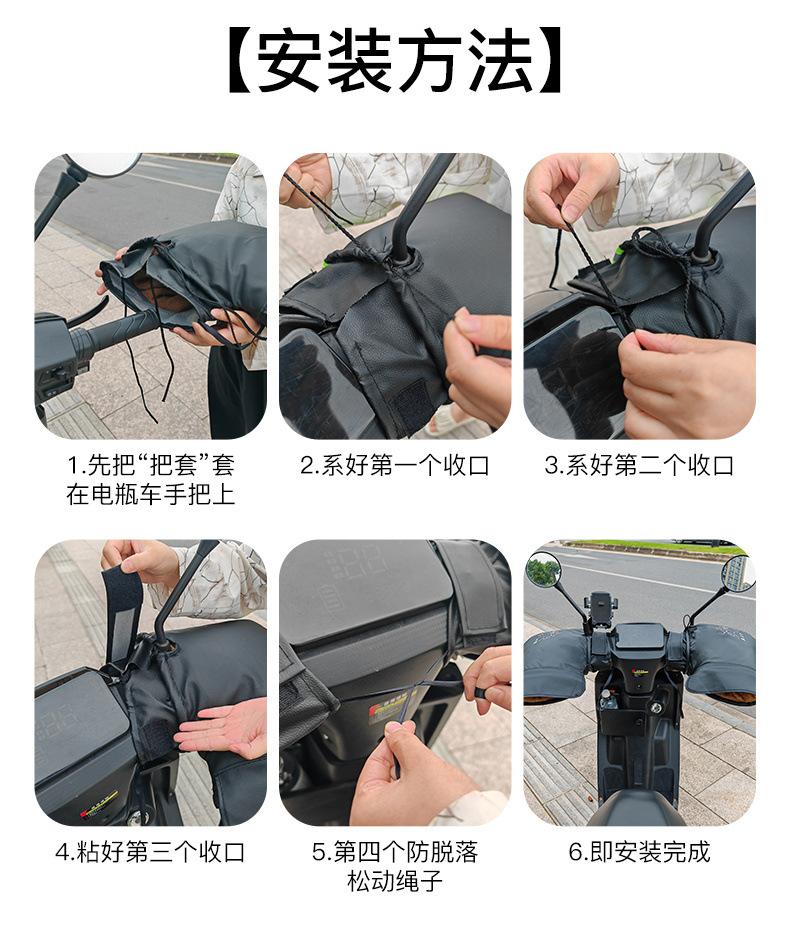 【安装方法】

1.先把“把套”套在电瓶车手把上

2.系好第一个收口

3.系好第二个收口

4.粘好第三个收口

5.第四个防脱落松动绳子

6.即安装完成