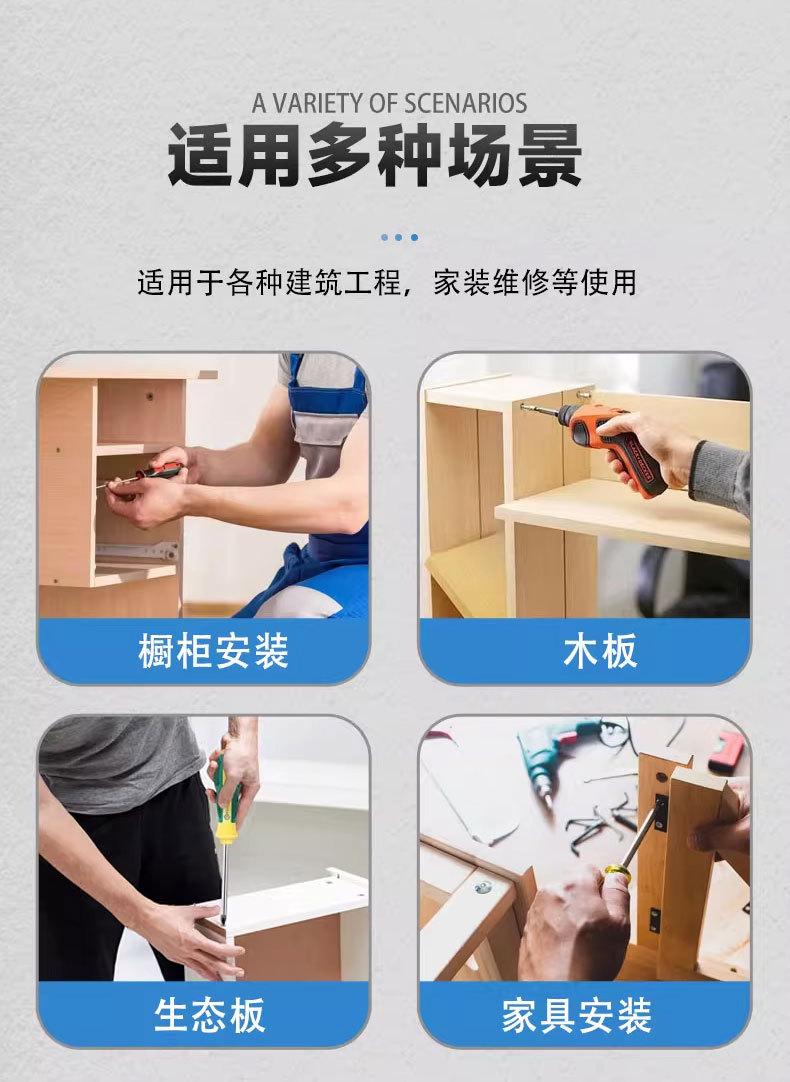 A VARIETY OF SCENARIOS

适用多种场景

适用于各种建筑工程，家装维修等使用

橱柜安装

木板

生态板

家具安装