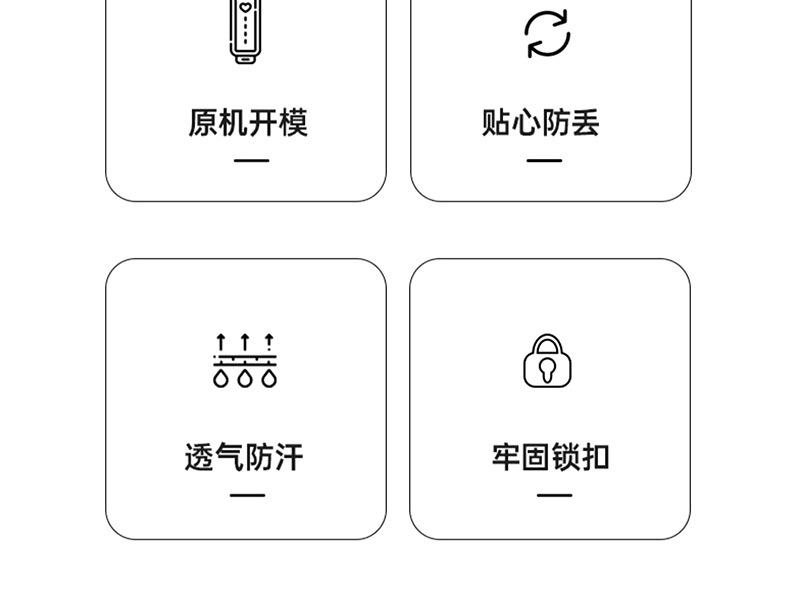 原机开模

贴心防丢

透气防汗

牢固锁扣