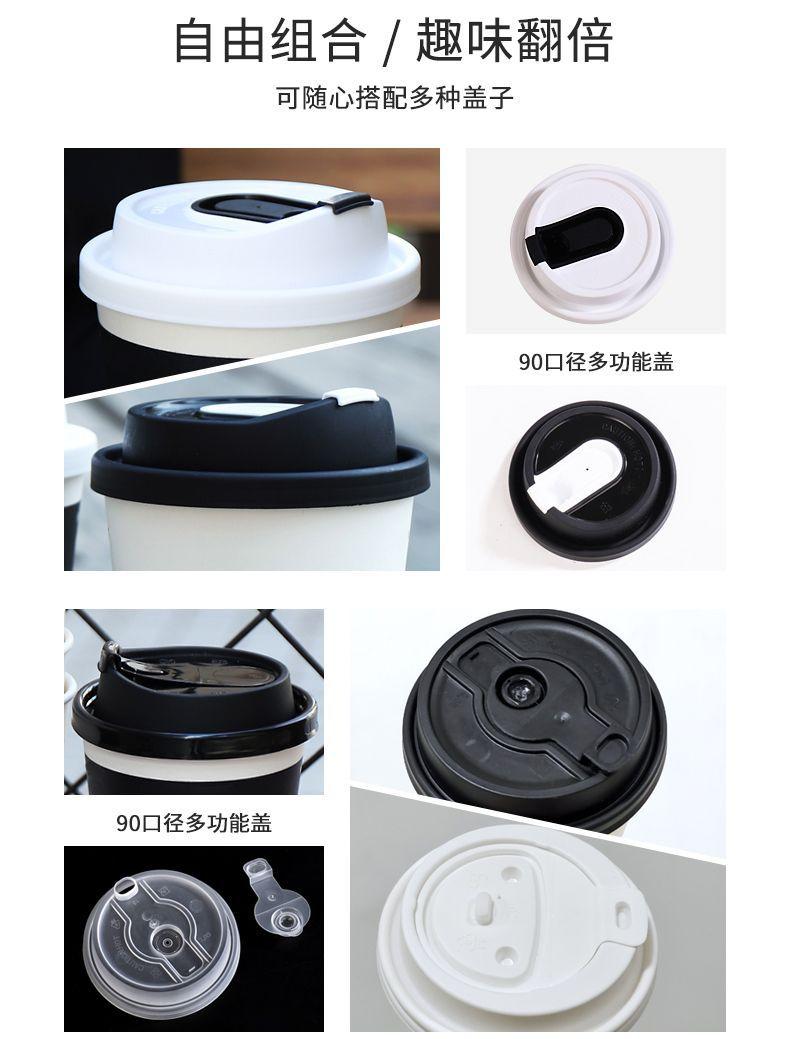 自由组合 / 趣味翻倍

可随心搭配多种盖子

90口径多功能盖

90口径多功能盖