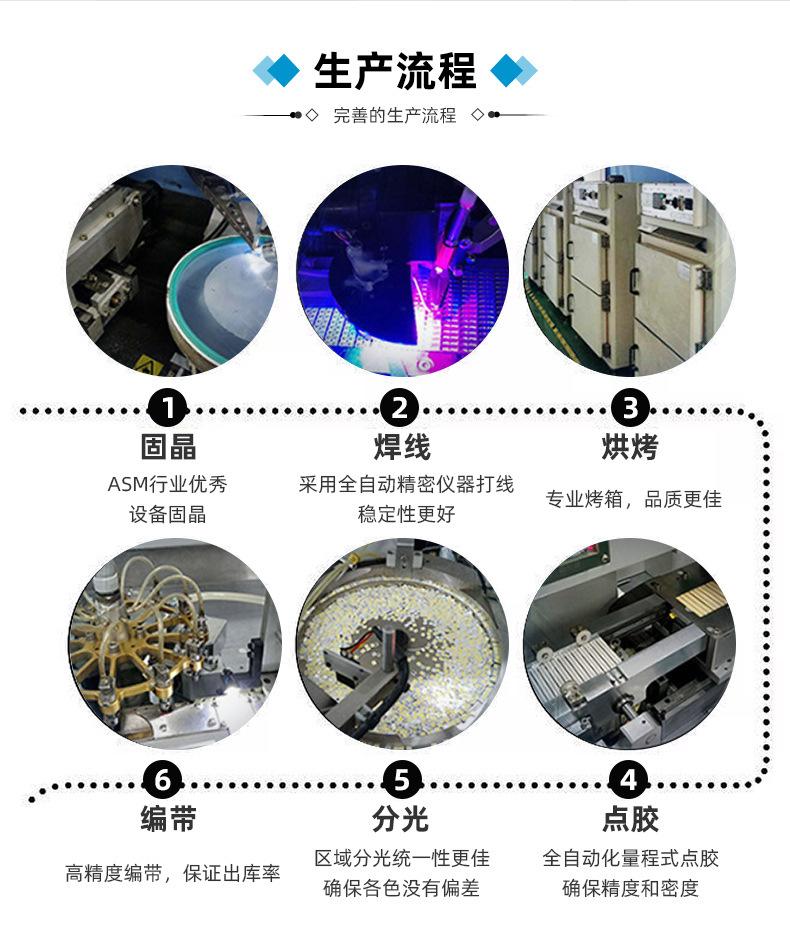 生产流程

完善的生产流程

1
固晶
ASM行业优秀
设备固晶

2
焊线
采用全自动精密仪器打线
稳定性更好

3
烘烤
专业烤箱，品质更佳

6
编带
高精度编带，保证出库率

5
分光
区域分光统一性更佳
确保各色没有偏差

4
点胶
全自动化量程式点胶
确保精度和密度