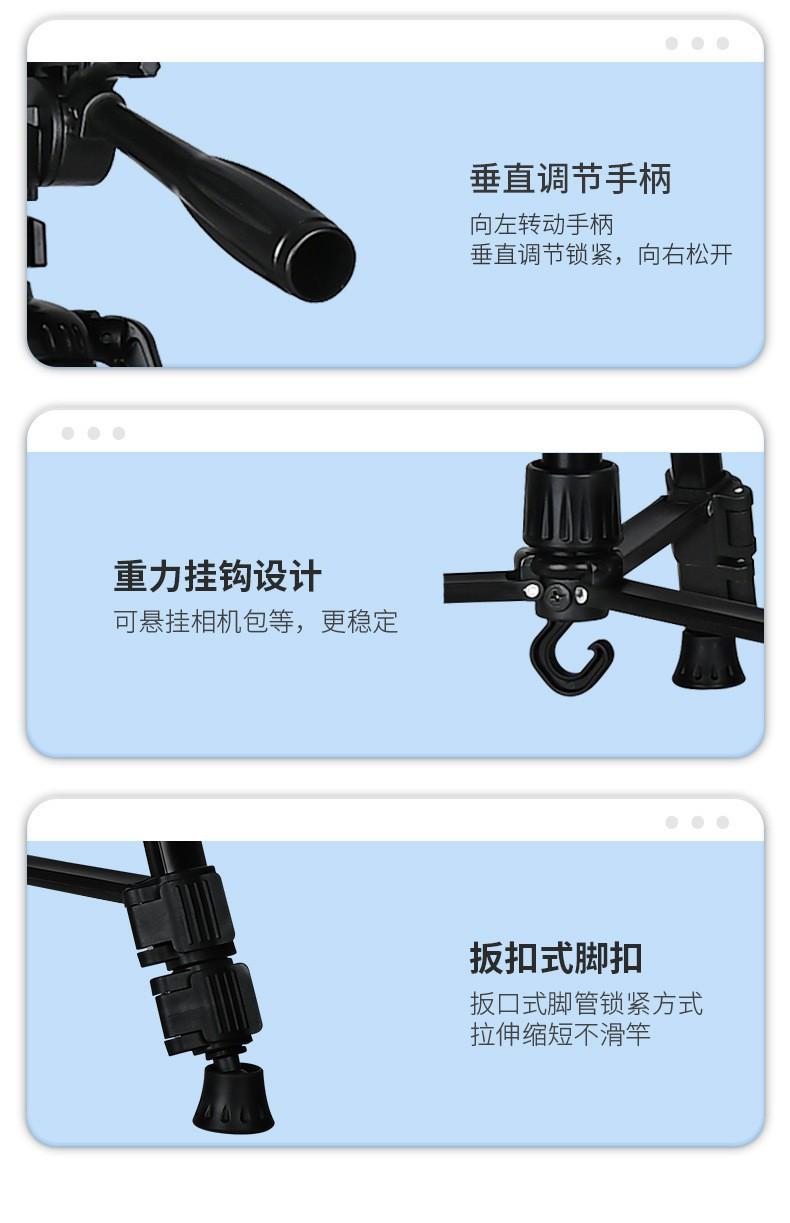 垂直调节手柄
向左转动手柄
垂直调节锁紧，向右松开

重力挂钩设计
可悬挂相机包等，更稳定

扳扣式脚扣
扳口式脚管锁紧方式
拉伸缩短不滑竿