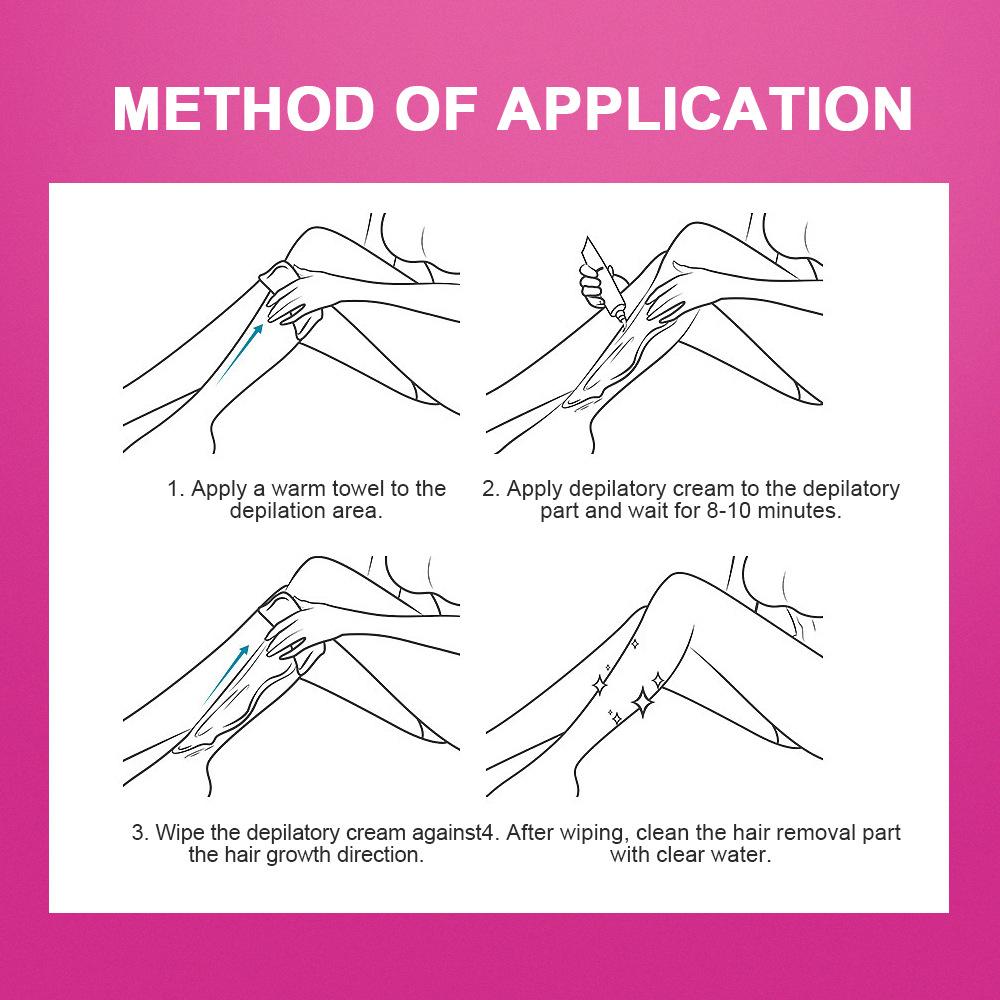 METHOD OF APPLICATION

1. Apply a warm towel to the depilation area.

2. Apply depilatory cream to the depilatory part and wait for 8-10 minutes.

3. Wipe the depilatory cream against the hair growth direction.

4. After wiping, clean the hair removal part with clear water.