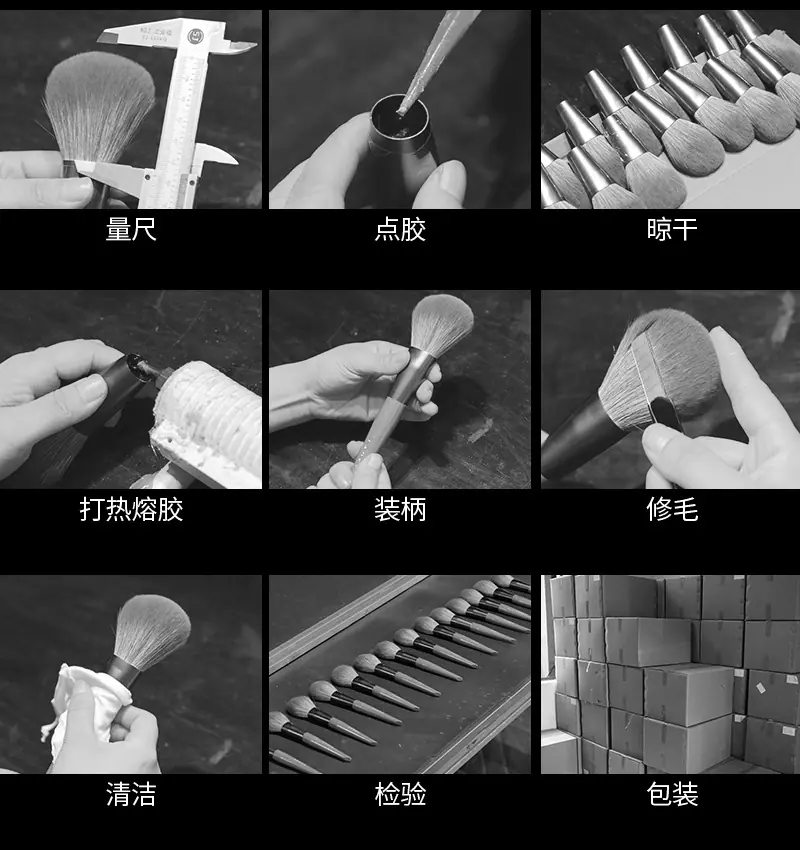 量尺

点胶

晾干

打热熔胶

装柄

修毛

清洁

检验

包装