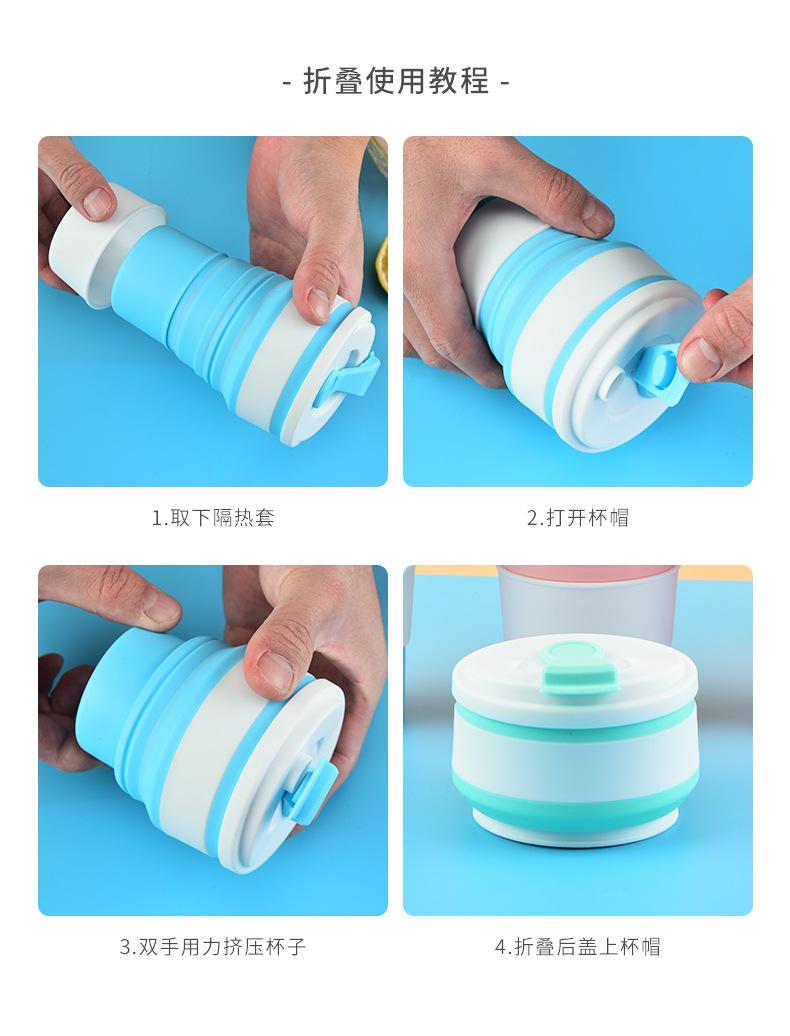 - 折叠使用教程 -

1.取下隔热套

2.打开杯帽

3.双手用力挤压杯子

4.折叠后盖上杯帽