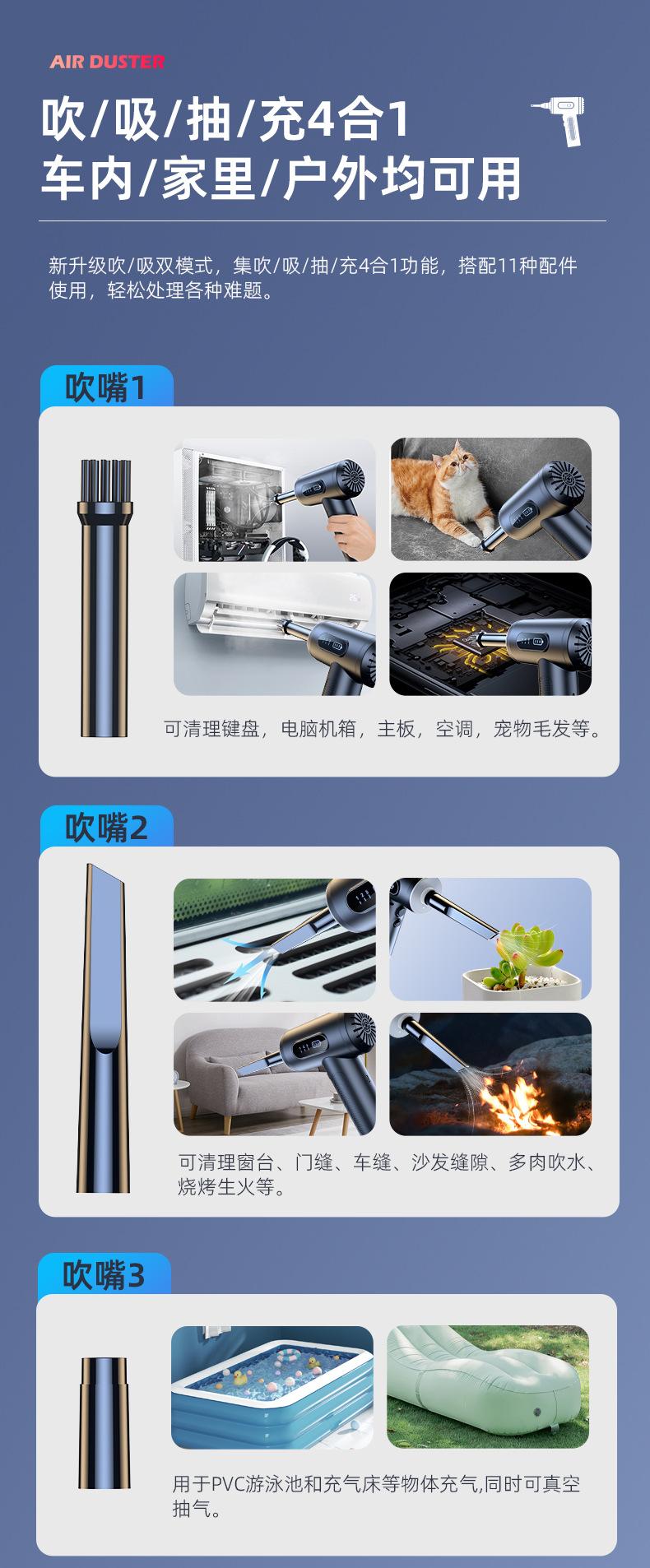 AIR DUSTER

吹/吸/抽/充4合1
车内/家里/户外均可用

新升级吹/吸双模式，集吹/吸/抽/充4合1功能，搭配11种配件使用，轻松处理各种难题。

吹嘴1

可清理键盘，电脑机箱，主板，空调，宠物毛发等。

吹嘴2

可清理窗台、门缝、车缝、沙发缝隙、多肉吹水、烧烤生火等。

吹嘴3

用于PVC游泳池和充气床等物体充气,同时可真空抽气。