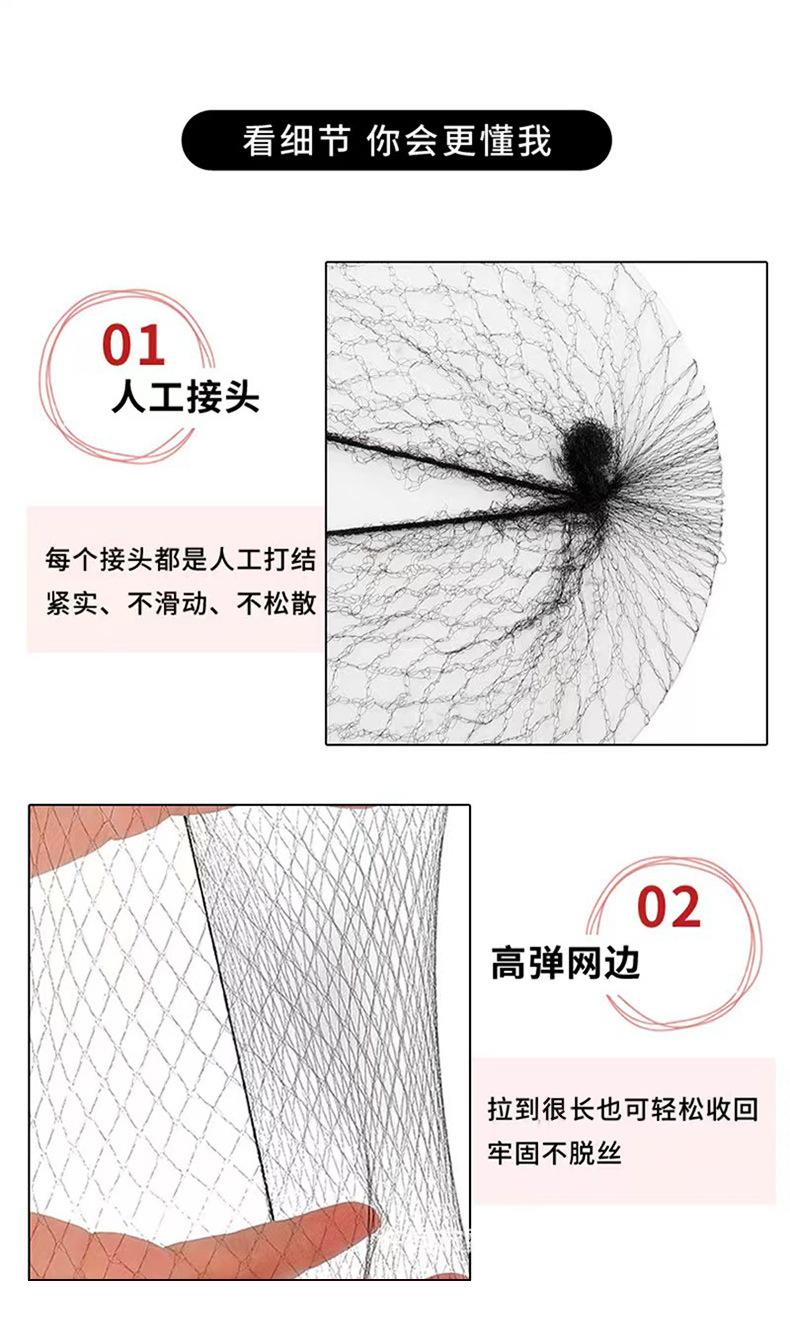 看细节 你会更懂我

01
人工接头

每个接头都是人工打结
紧实、不滑动、不松散

02
高弹网边

拉到很长也可轻松收回
牢固不脱丝