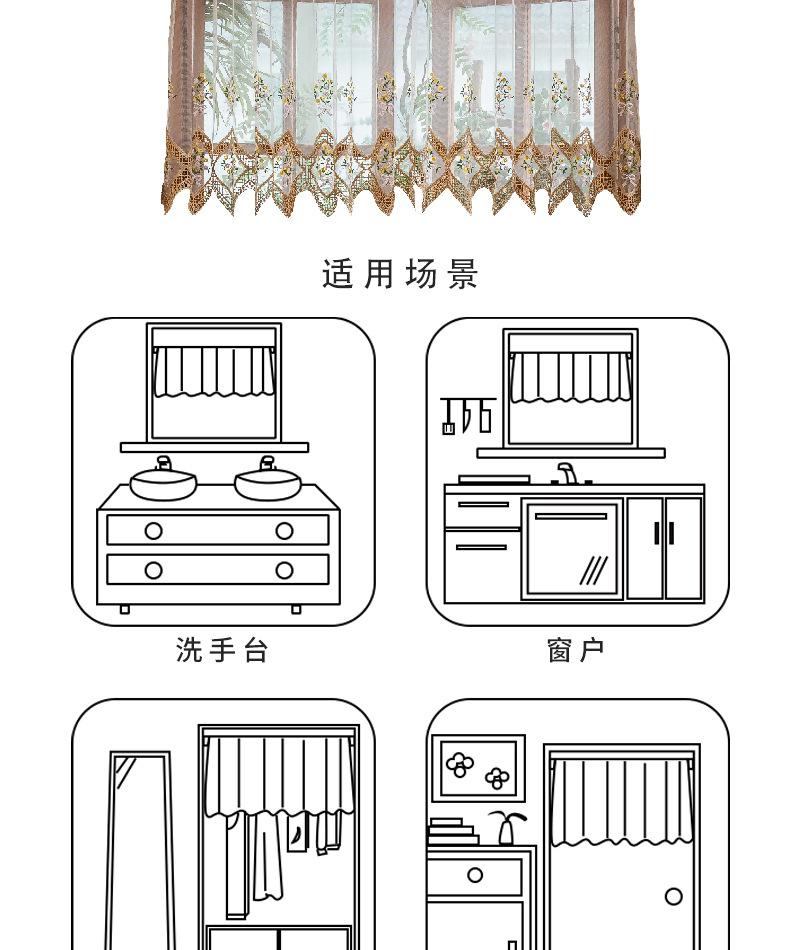 适用场景

洗手台

窗户