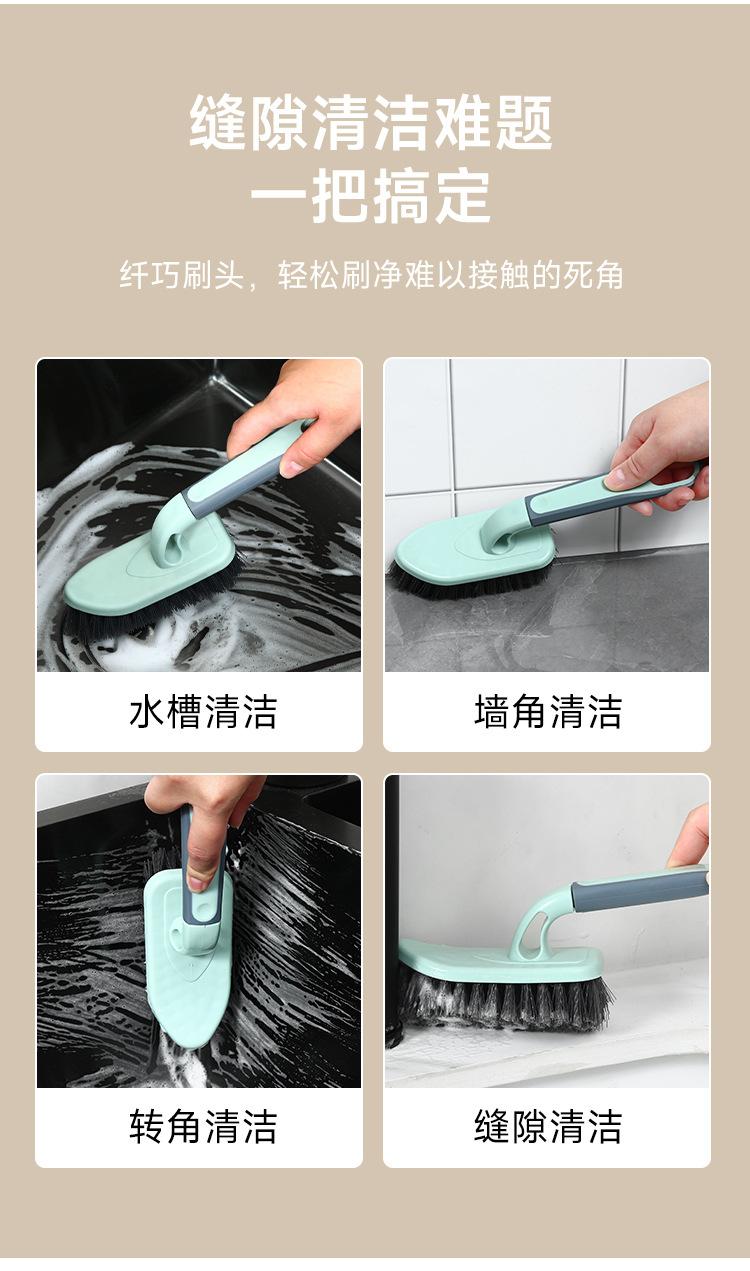 缝隙清洁难题
一把搞定

纤巧刷头，轻松刷净难以接触的死角

水槽清洁

墙角清洁

转角清洁

缝隙清洁