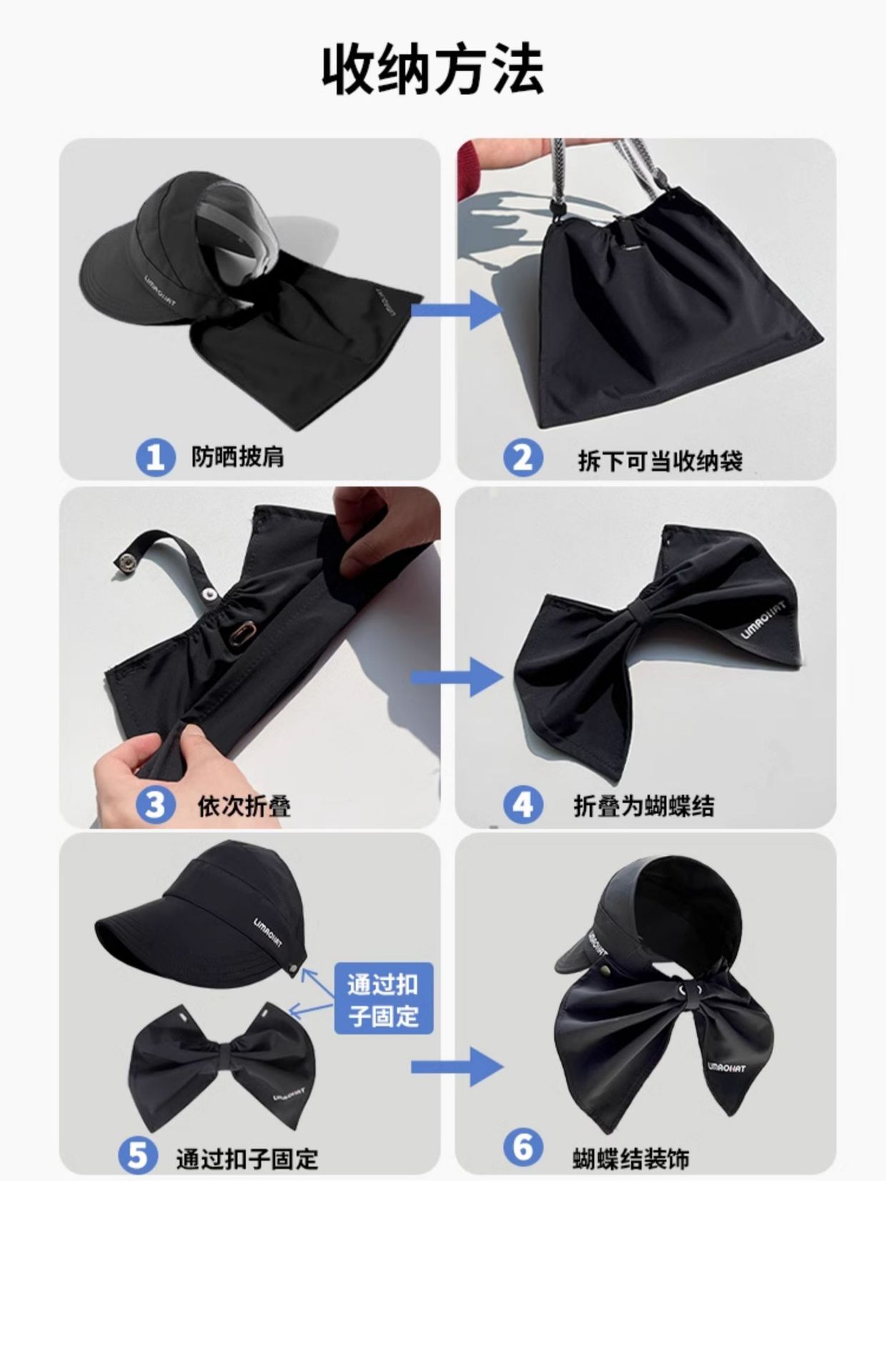 收纳方法

LIMAOHAT

1 防晒披肩

2 拆下可当收纳袋

3 依次折叠

LIMAOHAT

4 折叠为蝴蝶结

LIMAOHAT

通过扣子固定

LIMAOHAT

5 通过扣子固定

LIMAOHAT

LIMAOHAT

6 蝴蝶结装饰