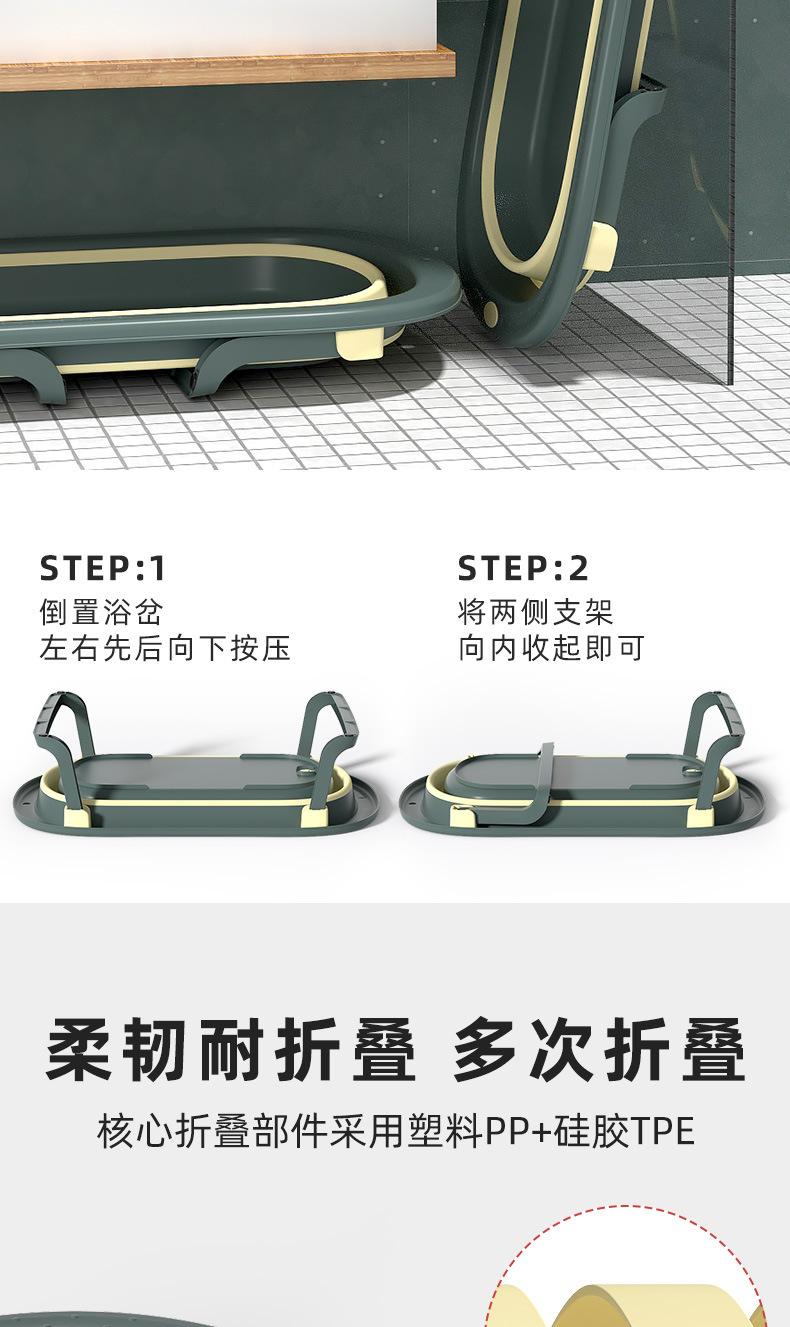 STEP:1
倒置浴盆
左右先后向下按压

STEP:2
将两侧支架
向内收起即可

柔韧耐折叠 多次折叠

核心折叠部件采用塑料PP+硅胶TPE