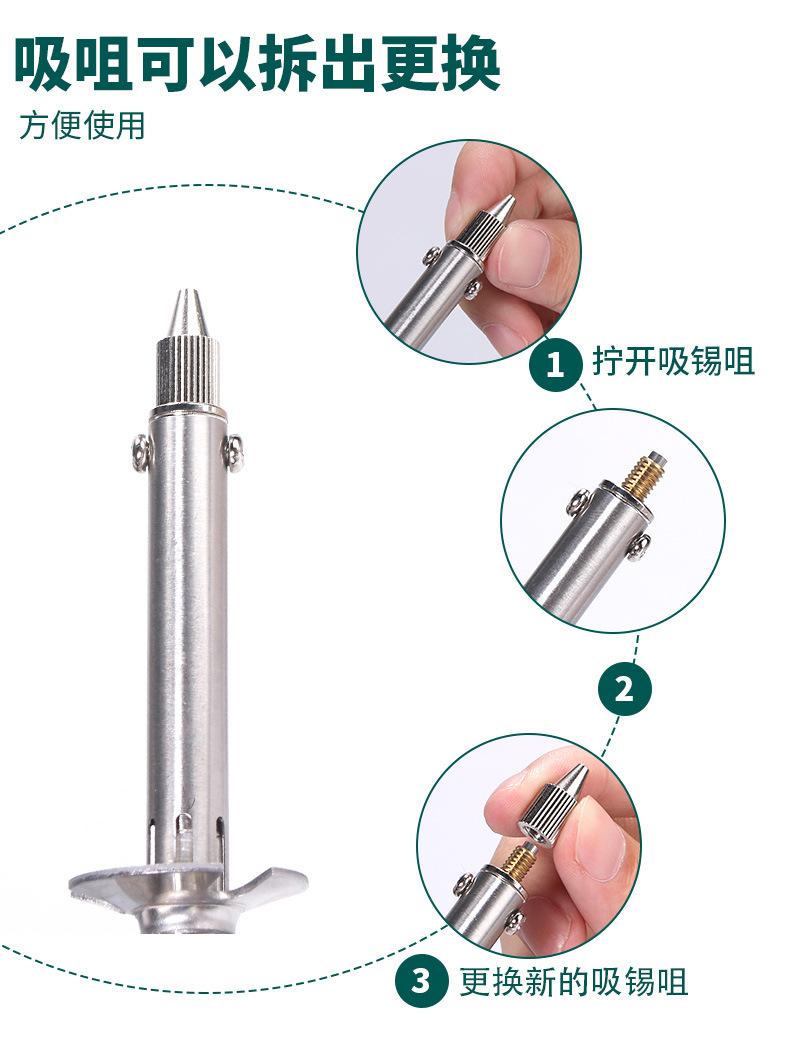 吸咀可以拆出更换

方便使用

1 拧开吸锡咀

2

3 更换新的吸锡咀