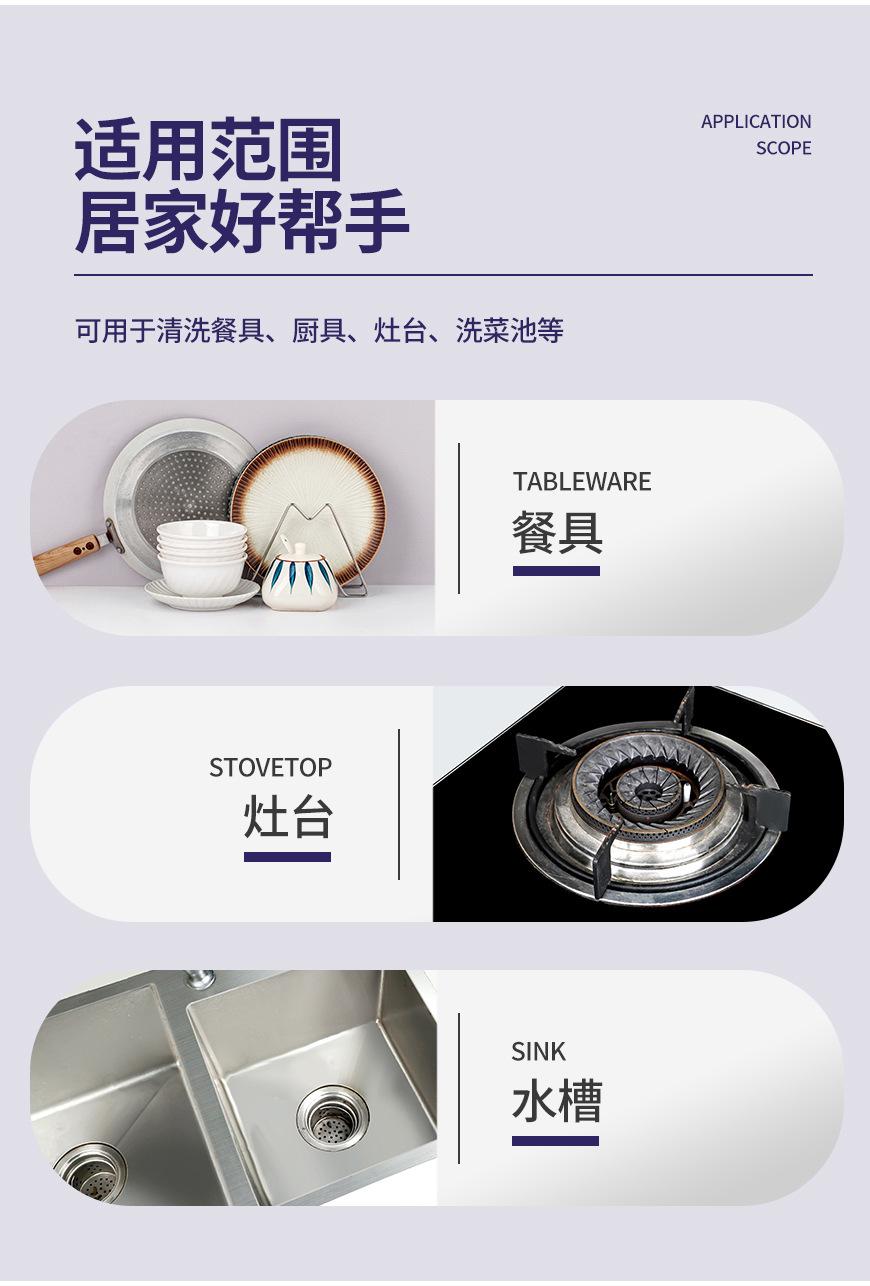 适用范围
居家好帮手

APPLICATION
SCOPE

可用于清洗餐具、厨具、灶台、洗菜池等

TABLEWARE
餐具

STOVETOP
灶台

SINK
水槽